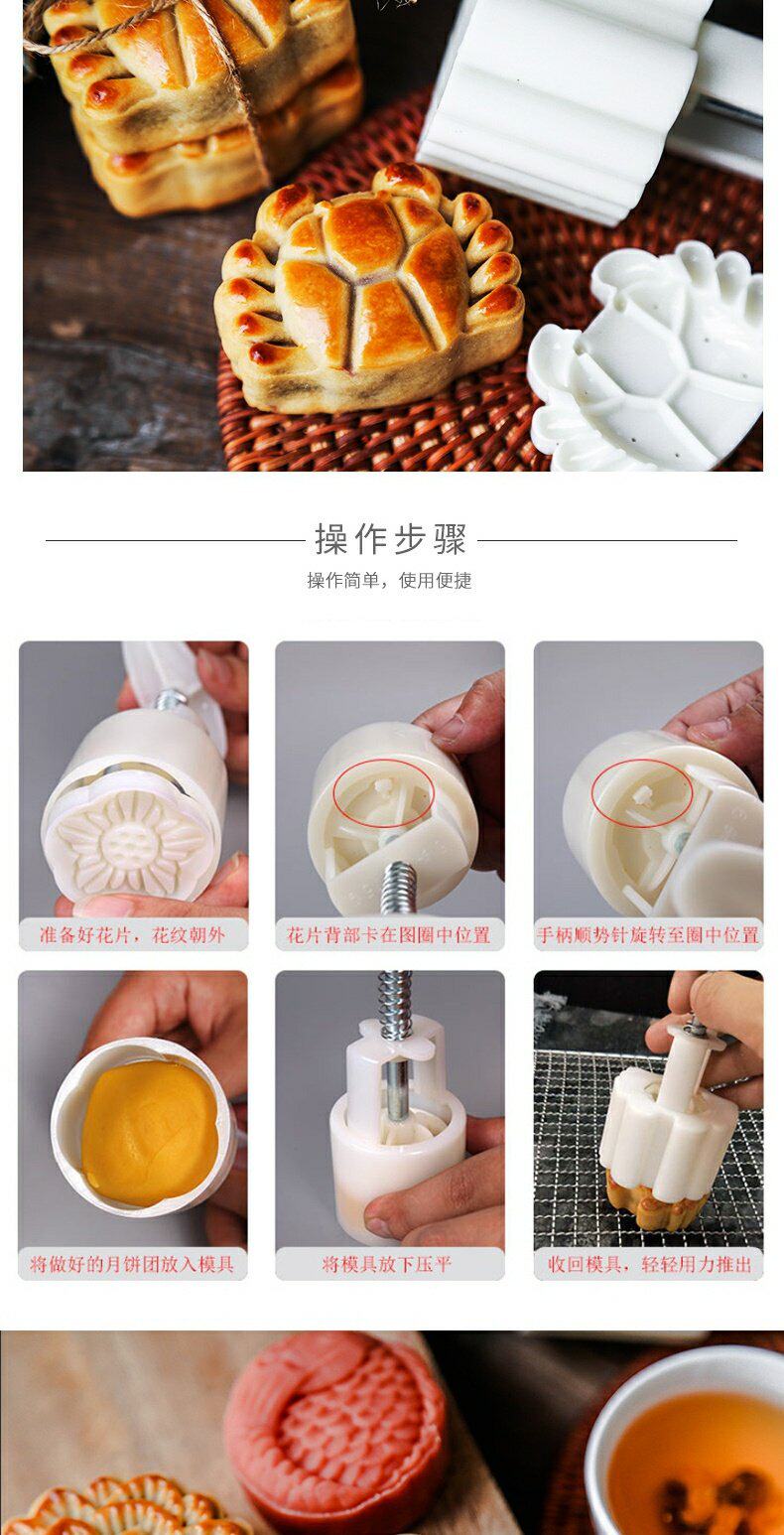 操作步骤

操作简单，使用便捷

准备好花片，花纹朝外

花片背部卡在图圈中位置

手柄顺势针旋转至圈中位置

将做好的月饼团放入模具

将模具放下压平

收回模具，轻轻用力推出