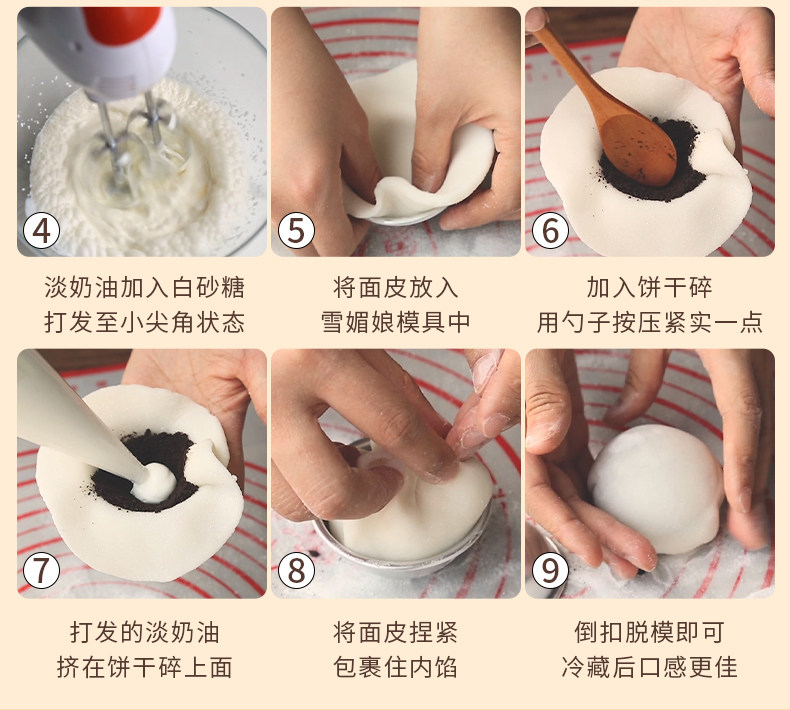 4
淡奶油加入白砂糖
打发至小尖角状态

5
将面皮放入
雪媚娘模具中

6
加入饼干碎
用勺子按压紧实一点

7
打发的淡奶油
挤在饼干碎上面

8
将面皮捏紧
包裹住内馅

9
倒扣脱模即可
冷藏后口感更佳