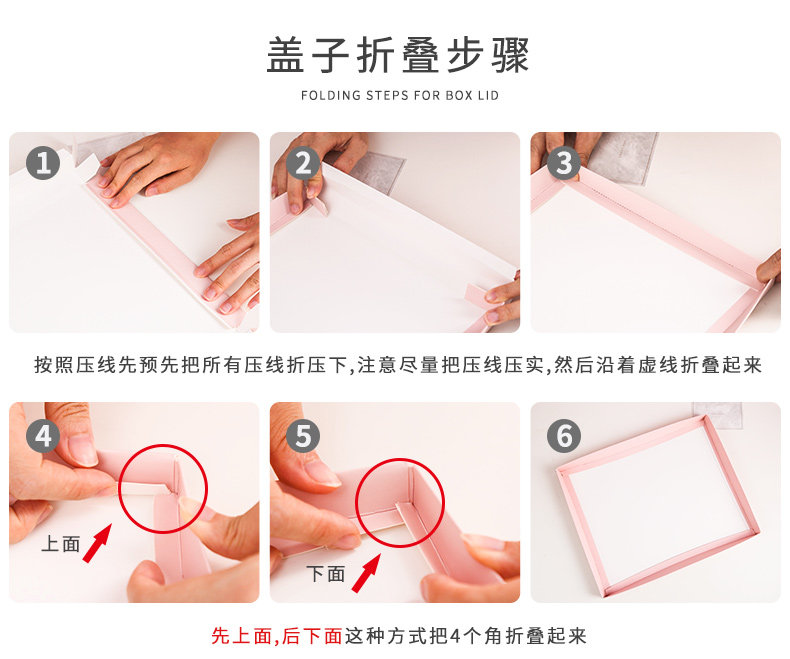 盖子折叠步骤
FOLDING STEPS FOR BOX LID

1

2

3

按照压线先预先把所有压线折压下,注意尽量把压线压实,然后沿着虚线折叠起来

4
上面

5
下面

6

先上面,后下面这种方式把4个角折叠起来