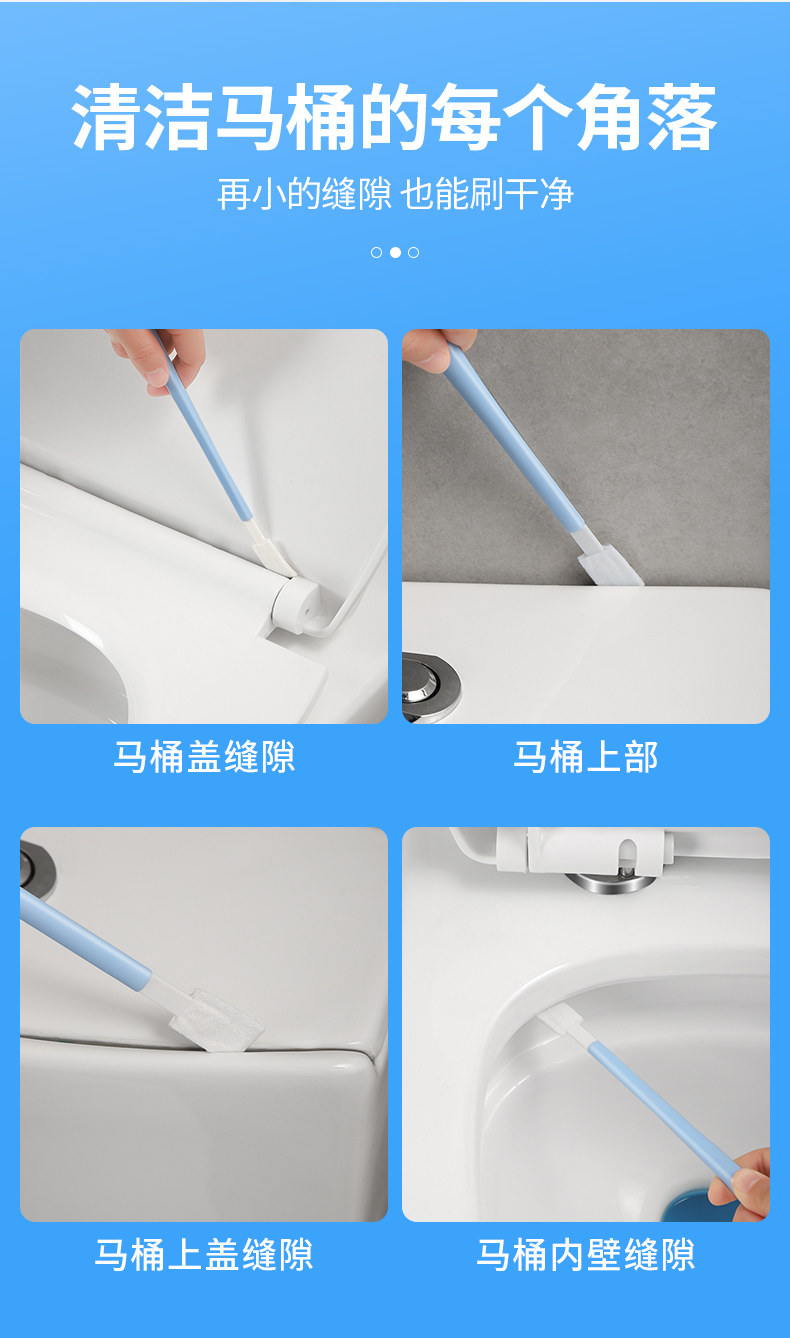 清洁马桶的每个角落

再小的缝隙 也能刷干净

马桶盖缝隙

马桶上部

马桶上盖缝隙

马桶内壁缝隙