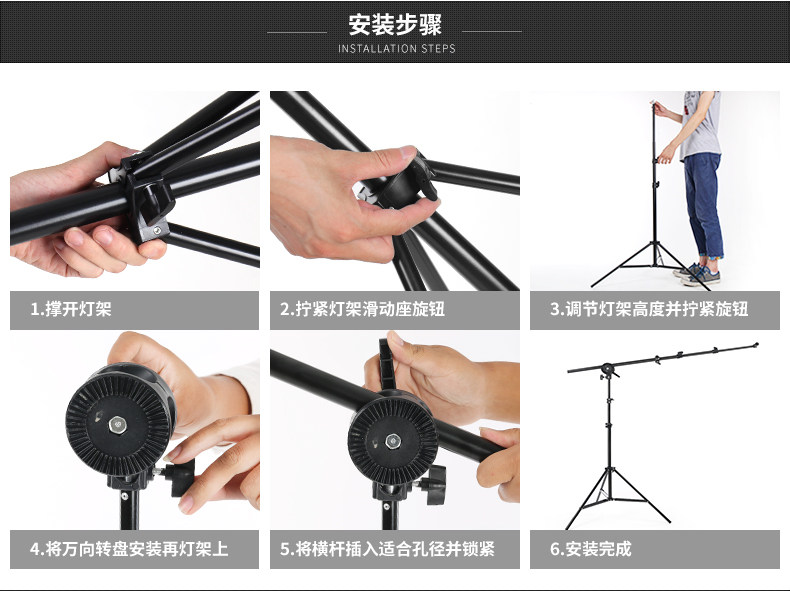 安装步骤
INSTALLATION STEPS

1.撑开灯架

2.拧紧灯架滑动座旋钮

3.调节灯架高度并拧紧旋钮

4.将万向转盘安装再灯架上

5.将横杆插入适合孔径并锁紧

6.安装完成