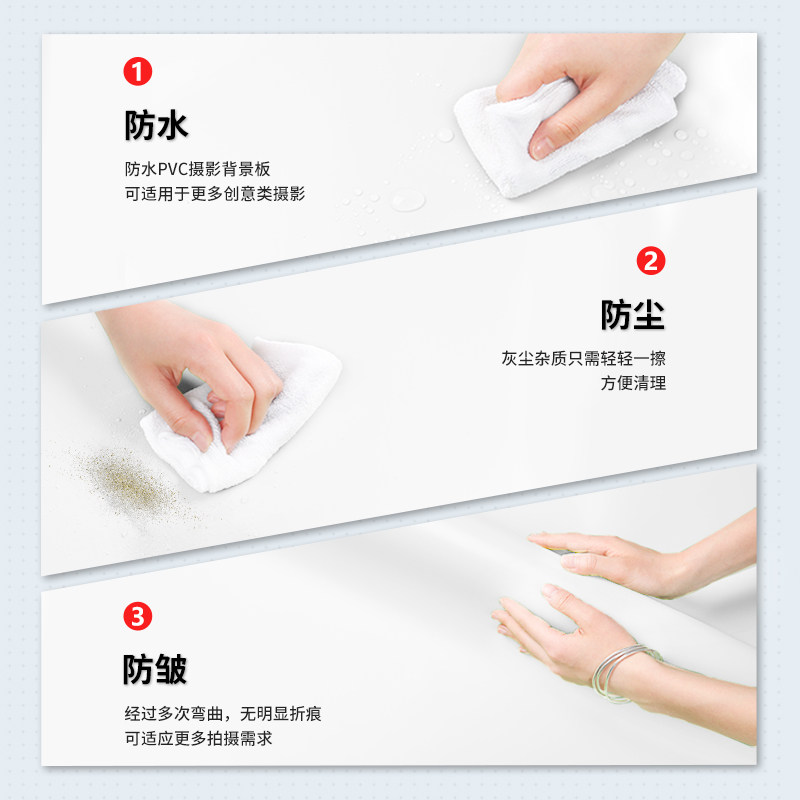 1

防水

防水PVC摄影背景板
可适用于更多创意类摄影

2

防尘

灰尘杂质只需轻轻一擦
方便清理

3

防皱

经过多次弯曲，无明显折痕
可适应更多拍摄需求