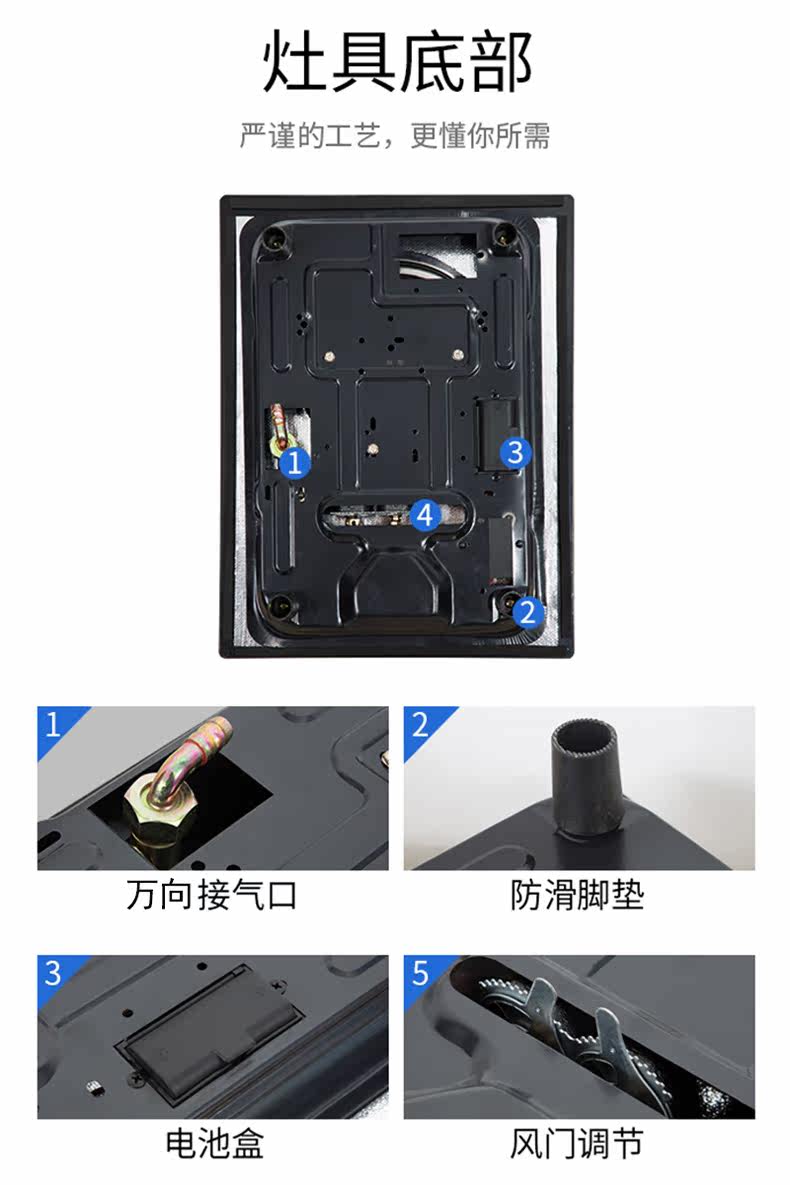 灶具底部

严谨的工艺，更懂你所需

1
3
4
2

1
万向接气口

2
防滑脚垫

3
电池盒

5
风门调节