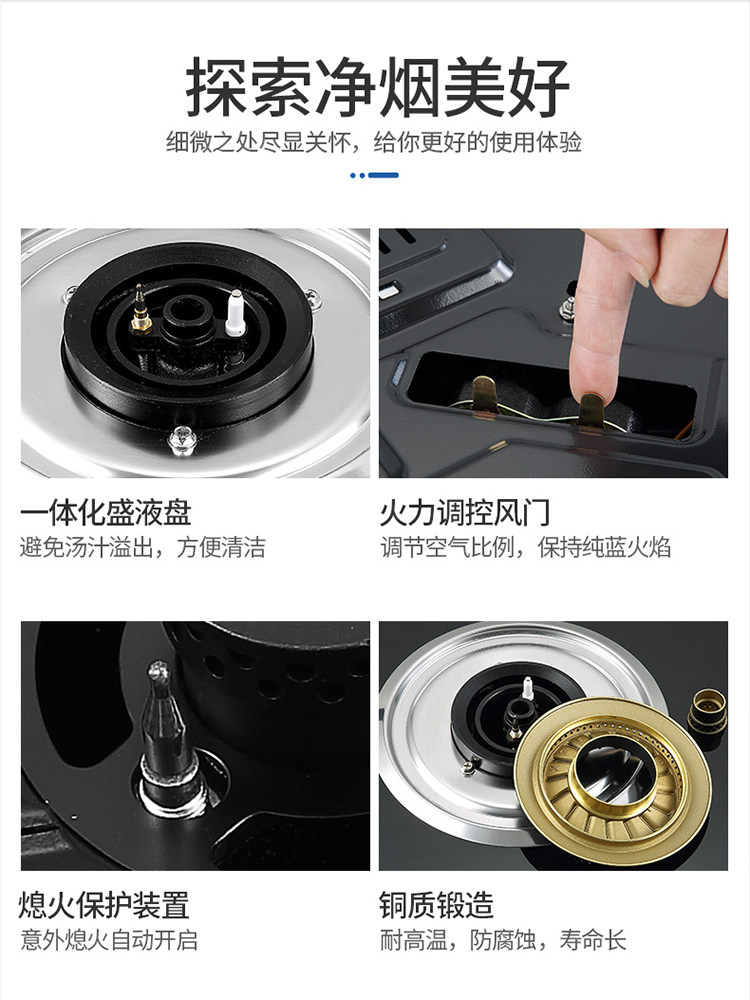 探索净烟美好

细微之处尽显关怀，给你更好的使用体验

一体化盛液盘

避免汤汁溢出，方便清洁

火力调控风门

调节空气比例，保持纯蓝火焰

熄火保护装置

意外熄火自动开启

铜质锻造

耐高温，防腐蚀，寿命长