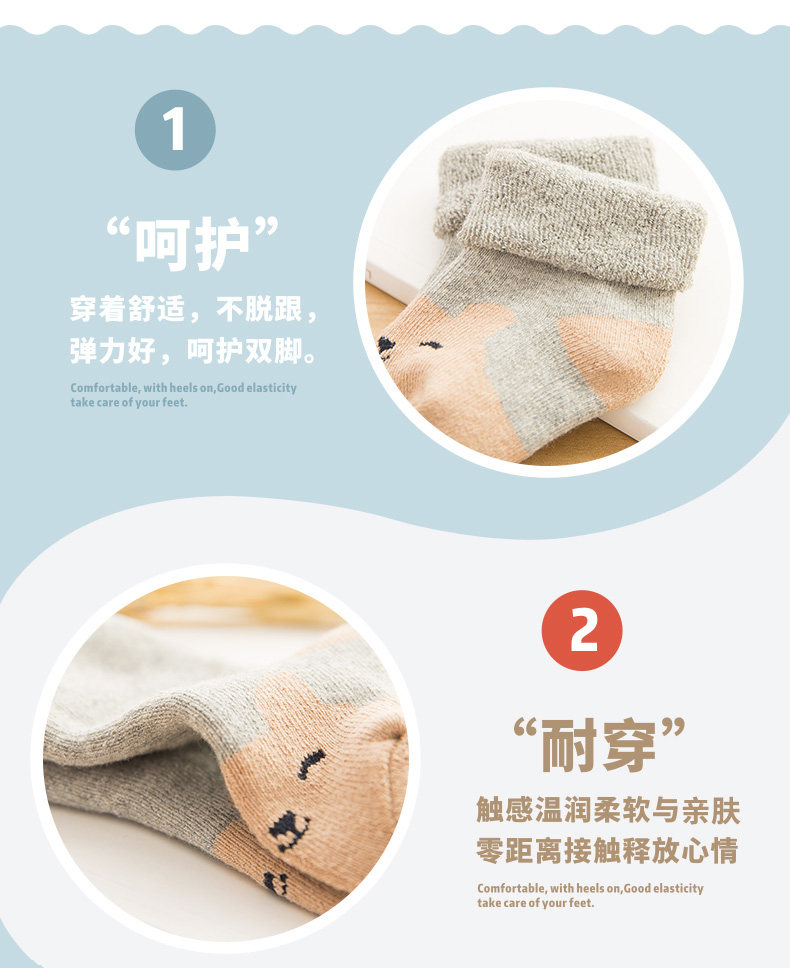 1

“呵护”

穿着舒适，不脱跟，弹力好，呵护双脚。

Comfortable, with heels on,Good elasticity take care of your feet.

2

“耐穿”

触感温润柔软与亲肤
零距离接触释放心情

Comfortable, with heels on,Good elasticity take care of your feet.