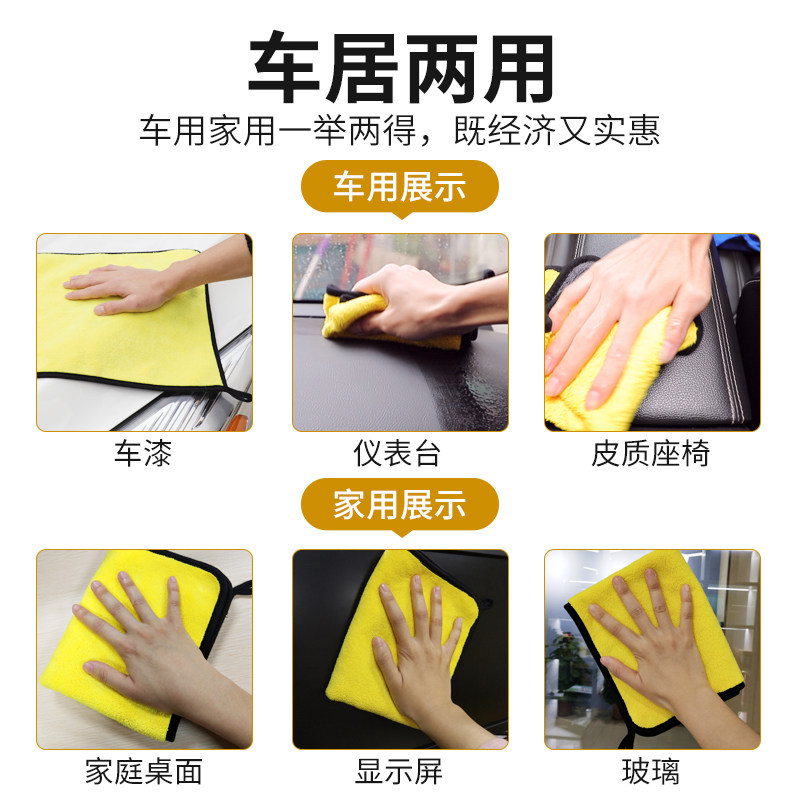 车居两用

车用家用一举两得，既经济又实惠

车用展示

车漆

仪表台

皮质座椅

家用展示

家庭桌面

显示屏

玻璃