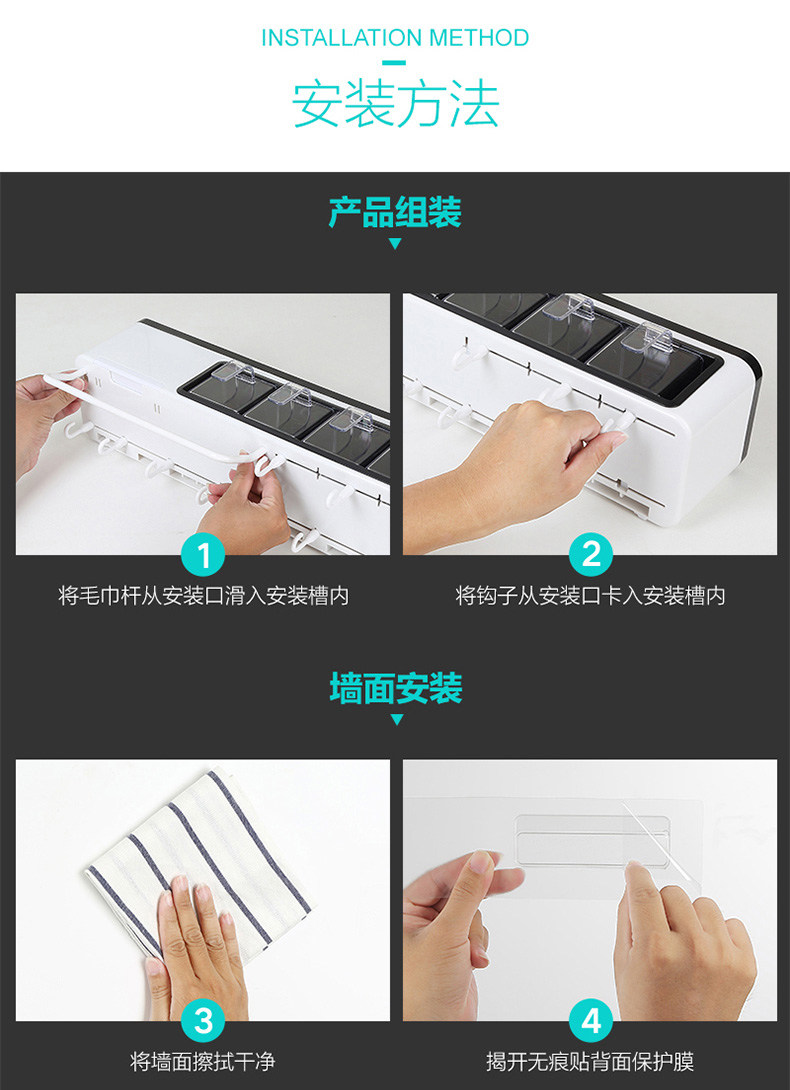 INSTALLATION METHOD

安装方法

产品组装

1
将毛巾杆从安装口滑入安装槽内

2
将钩子从安装口卡入安装槽内

墙面安装

3
将墙面擦拭干净

4
揭开无痕贴背面保护膜