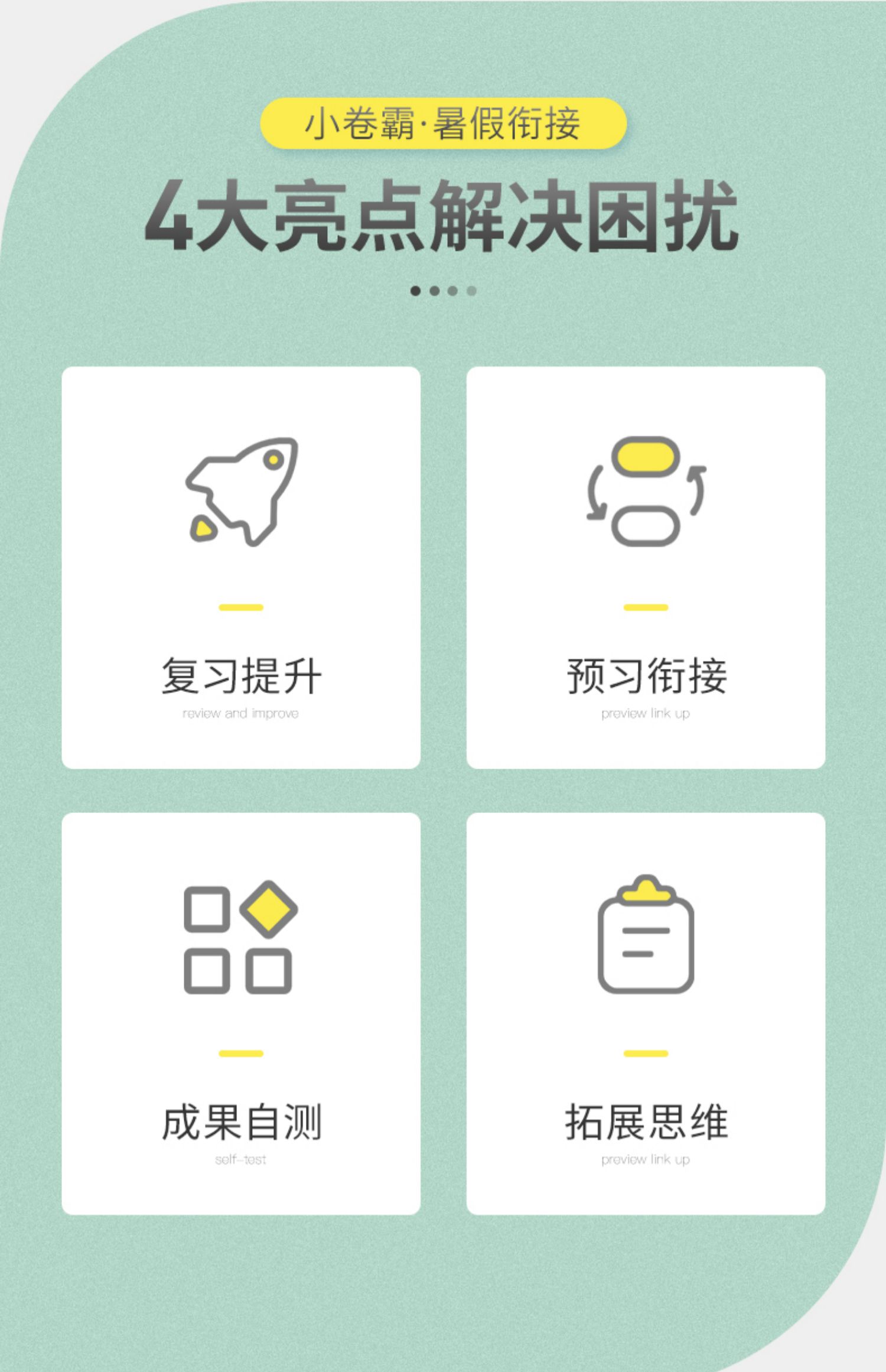 小卷霸·暑假衔接

4大亮点解决困扰

复习提升
review and improve

预习衔接
preview link up

成果自测
self-test

拓展思维
preview link up