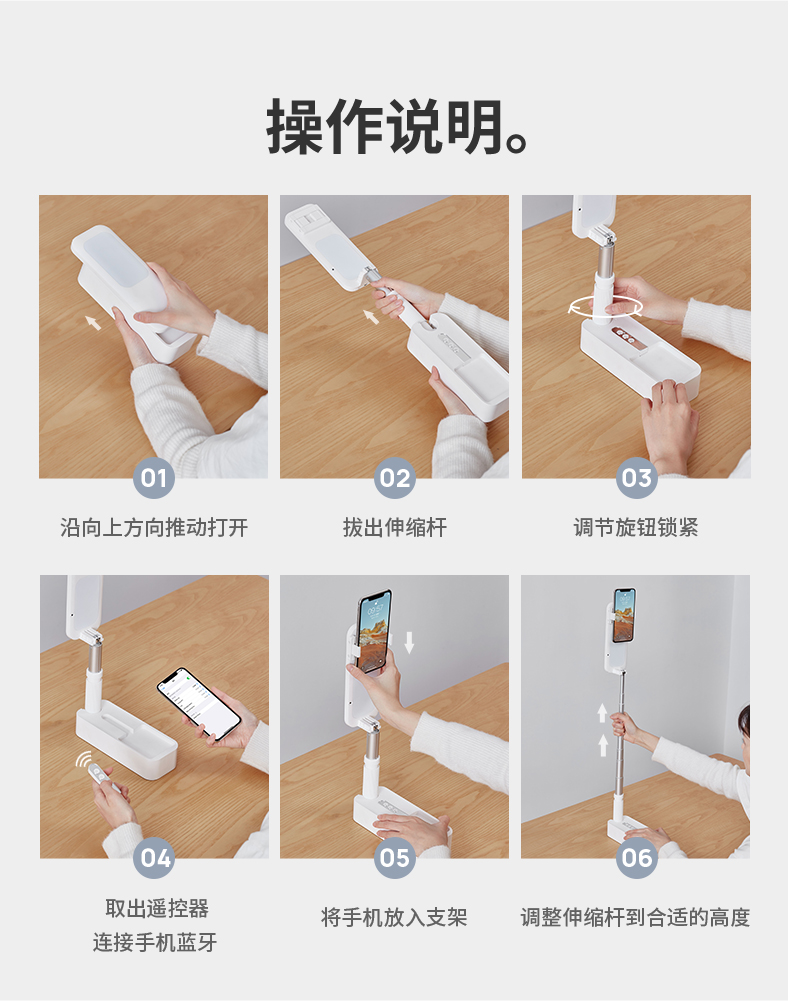 操作说明。

01
沿向上方向推动打开

02
拔出伸缩杆

03
调节旋钮锁紧

04
取出遥控器
连接手机蓝牙

05
将手机放入支架

06
调整伸缩杆到合适的高度