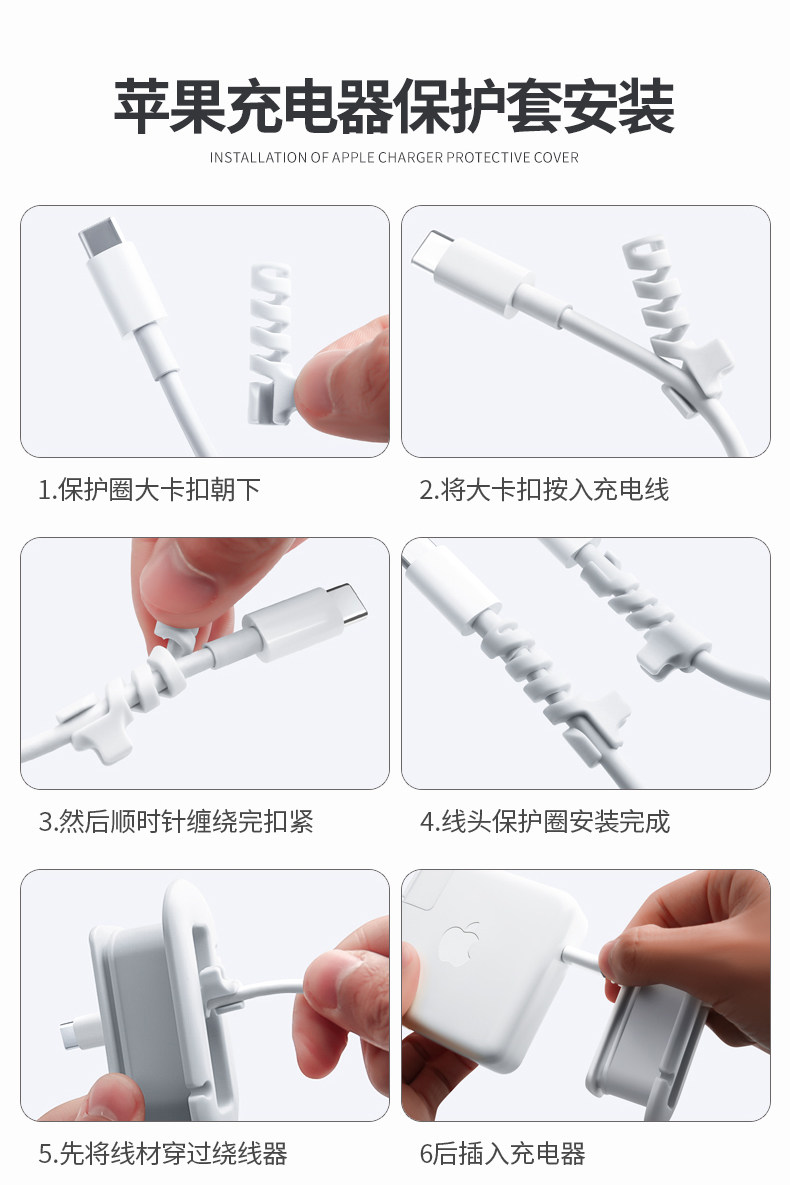 苹果充电器保护套安装

INSTALLATION OF APPLE CHARGER PROTECTIVE COVER

1.保护圈大卡扣朝下

2.将大卡扣按入充电线

3.然后顺时针缠绕完扣紧

4.线头保护圈安装完成

5.先将线材穿过绕线器

6后插入充电器