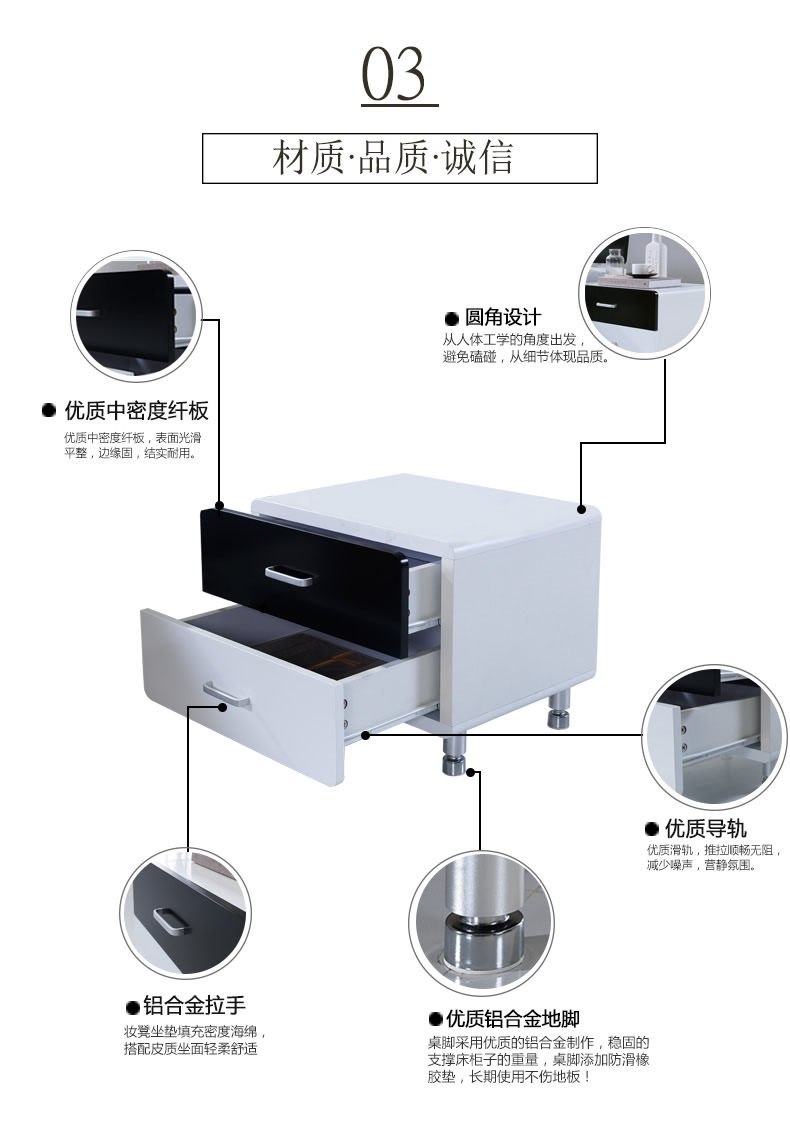 03

材质·品质·诚信

● 圆角设计
从人体工学的角度出发，避免磕碰，从细节体现品质。

● 优质中密度纤板
优质中密度纤板，表面光滑平整，边缘固，结实耐用。

● 优质导轨
优质滑轨，推拉顺畅无阻，减少噪声，营静氛围。

● 铝合金拉手
妆凳坐垫填充密度海绵，搭配皮质坐面轻柔舒适

● 优质铝合金地脚
桌脚采用优质的铝合金制作，稳固的支撑床柜子的重量，桌脚添加防滑橡胶垫，长期使用不伤地板！