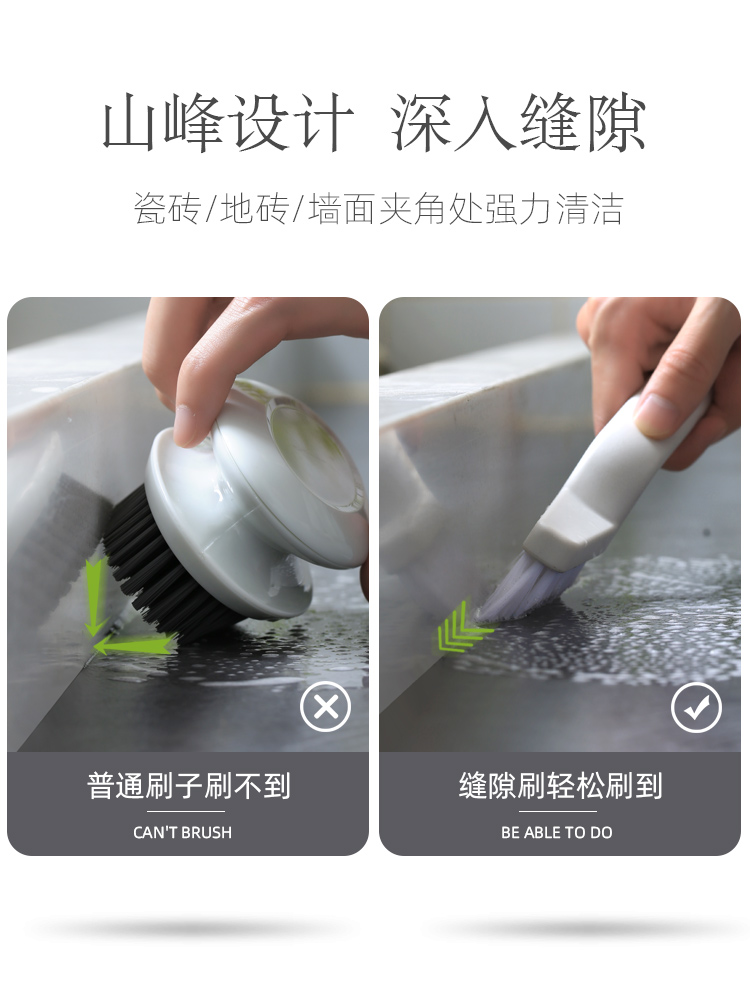 山峰设计 深入缝隙

瓷砖/地砖/墙面夹角处强力清洁

普通刷子刷不到

CAN'T BRUSH

缝隙刷轻松刷到

BE ABLE TO DO