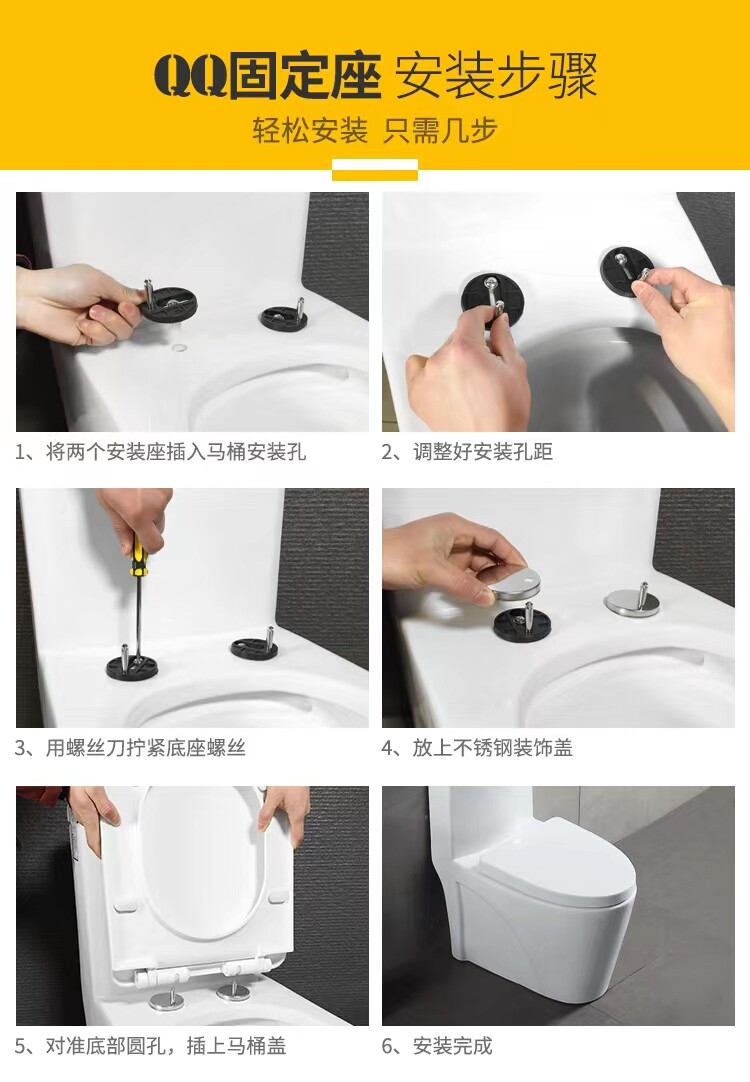 QQ固定座 安装步骤

轻松安装 只需几步

1、将两个安装座插入马桶安装孔

2、调整好安装孔距

3、用螺丝刀拧紧底座螺丝

4、放上不锈钢装饰盖

5、对准底部圆孔，插上马桶盖

6、安装完成