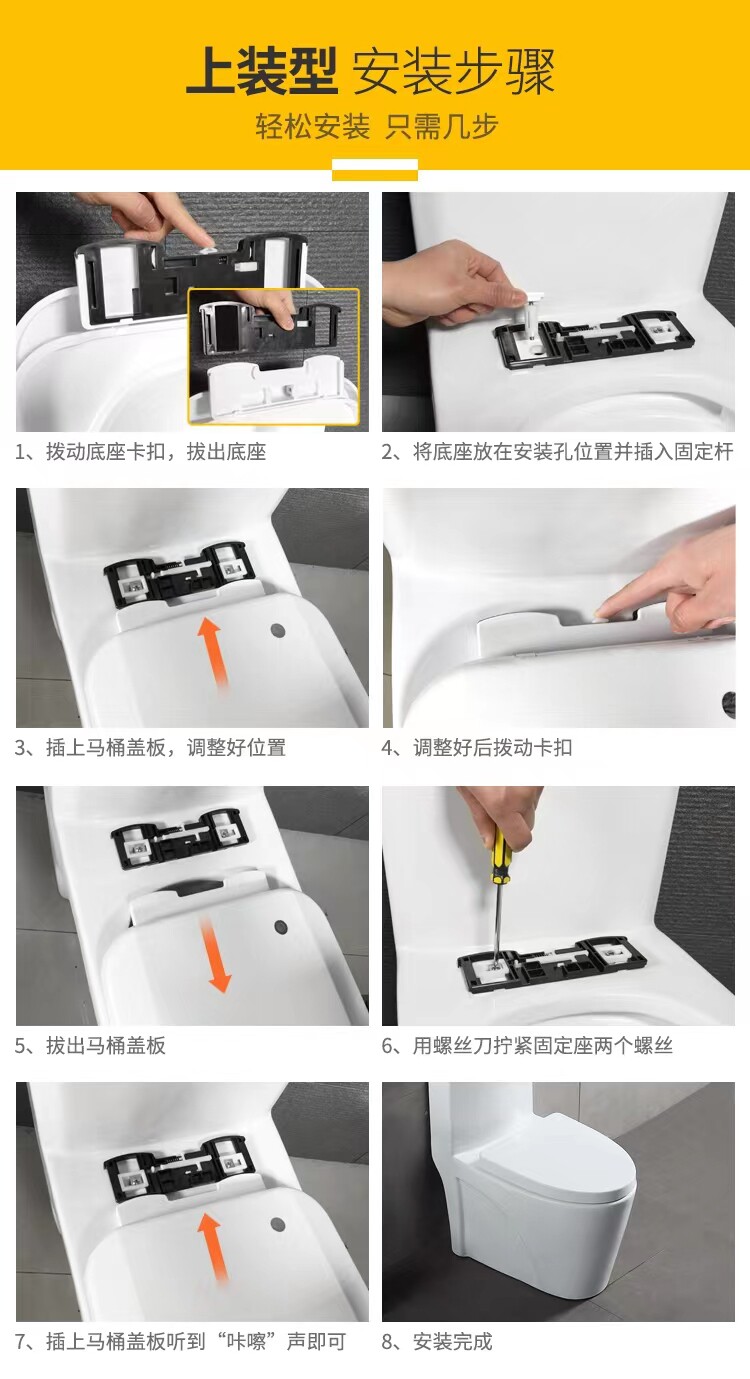 上装型 安装步骤
轻松安装 只需几步

1、拨动底座卡扣，拔出底座

2、将底座放在安装孔位置并插入固定杆

3、插上马桶盖板，调整好位置

4、调整好后拨动卡扣

5、拔出马桶盖板

6、用螺丝刀拧紧固定座两个螺丝

7、插上马桶盖板听到“咔嚓”声即可

8、安装完成