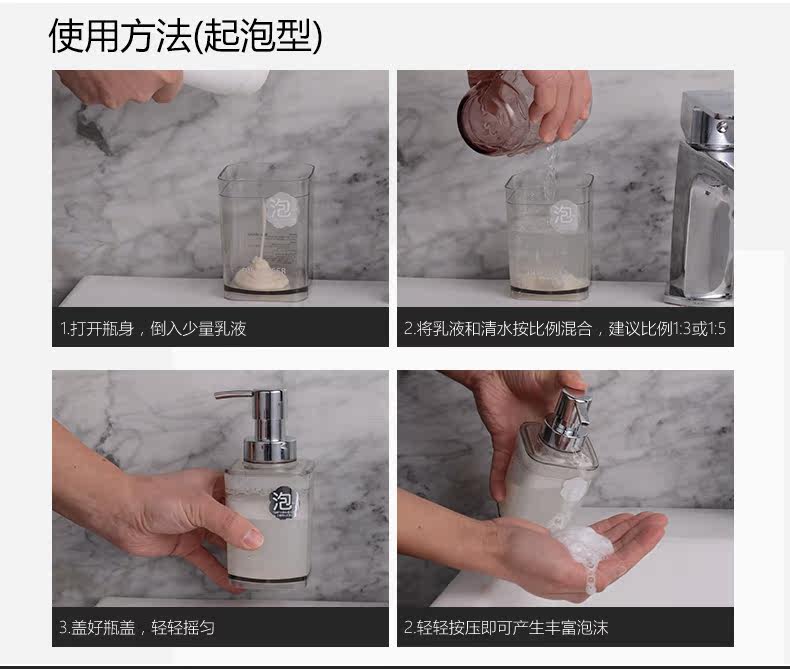 使用方法(起泡型)

泡

1.打开瓶身，倒入少量乳液

泡

2.将乳液和清水按比例混合，建议比例1:3或1:5

泡

3.盖好瓶盖，轻轻摇匀

2.轻轻按压即可产生丰富泡沫