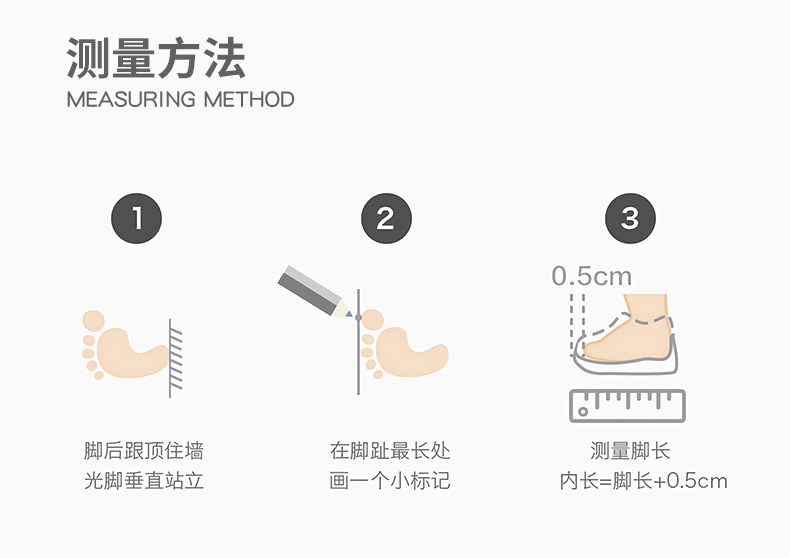 测量方法
MEASURING METHOD

1

脚后跟顶住墙
光脚垂直站立

2

在脚趾最长处
画一个小标记

3

0.5cm

测量脚长
内长=脚长+0.5cm