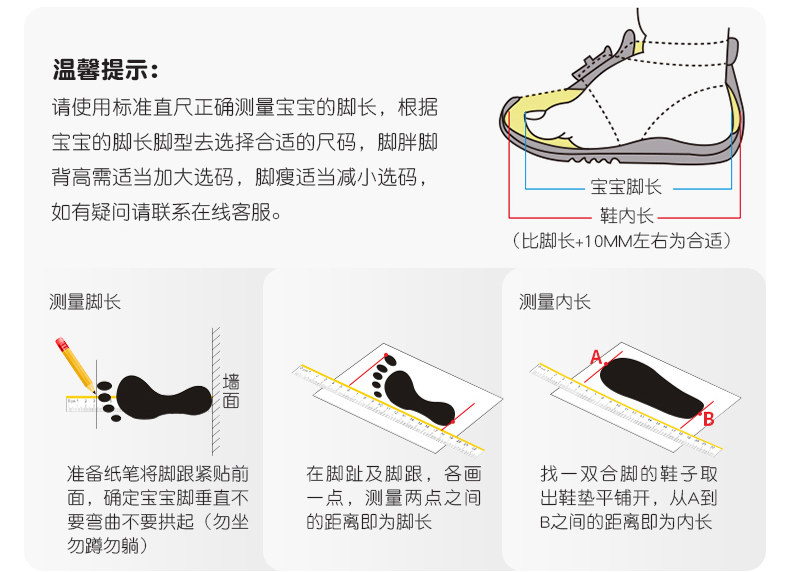 温馨提示：
请使用标准直尺正确测量宝宝的脚长，根据宝宝的脚长脚型去选择合适的尺码，脚胖脚背高需适当加大选码，脚瘦适当减小选码，如有疑问请联系在线客服。

宝宝脚长
鞋内长
（比脚长+10MM左右为合适）

测量脚长

墙面

准备纸笔将脚跟紧贴前面，确定宝宝脚垂直不要弯曲不要拱起（勿坐勿蹲勿躺）

在脚趾及脚跟，各画一点，测量两点之间的距离即为脚长

测量内长

A
B

找一双合脚的鞋子取出鞋垫平铺开，从A到B之间的距离即为内长