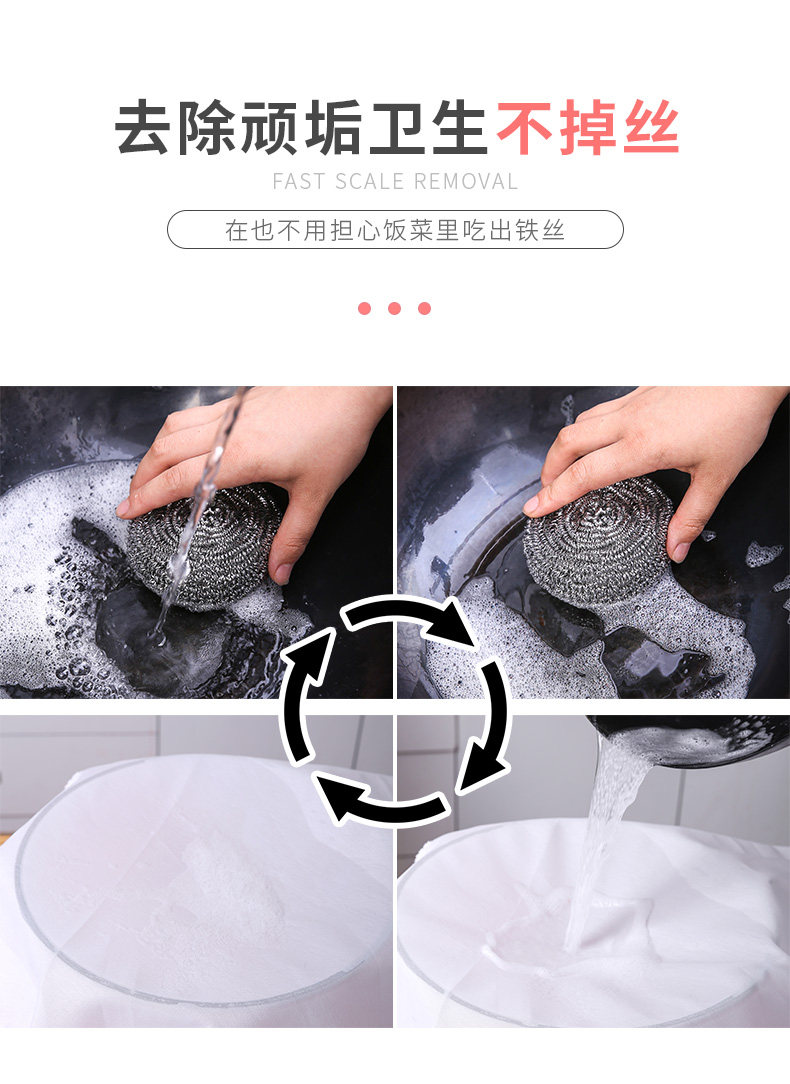 去除顽垢卫生不掉丝
FAST SCALE REMOVAL
在也不用担心饭菜里吃出铁丝