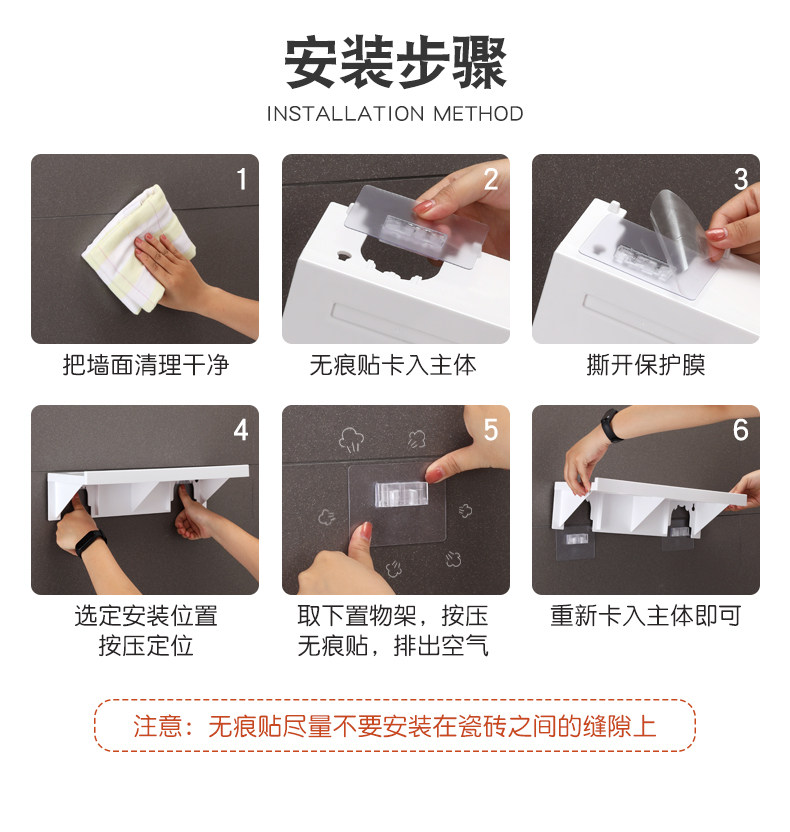 安装步骤

INSTALLATION METHOD

1

把墙面清理干净

2

无痕贴卡入主体

3

撕开保护膜

4

选定安装位置
按压定位

5

取下置物架，按压
无痕贴，排出空气

6

重新卡入主体即可

注意：无痕贴尽量不要安装在瓷砖之间的缝隙上