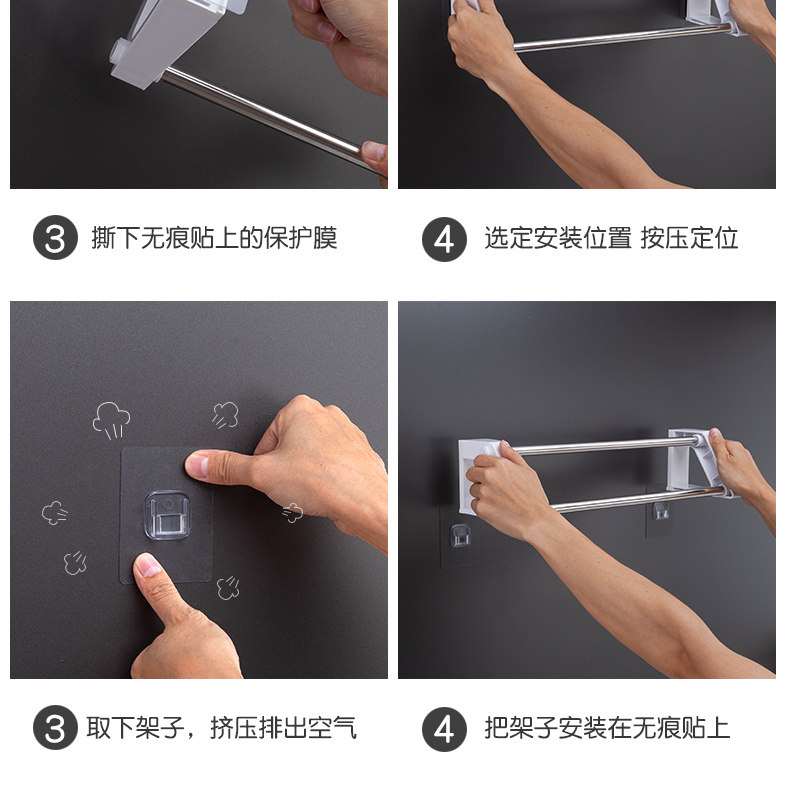 3 撕下无痕贴上的保护膜

4 选定安装位置 按压定位

3 取下架子，挤压排出空气

4 把架子安装在无痕贴上