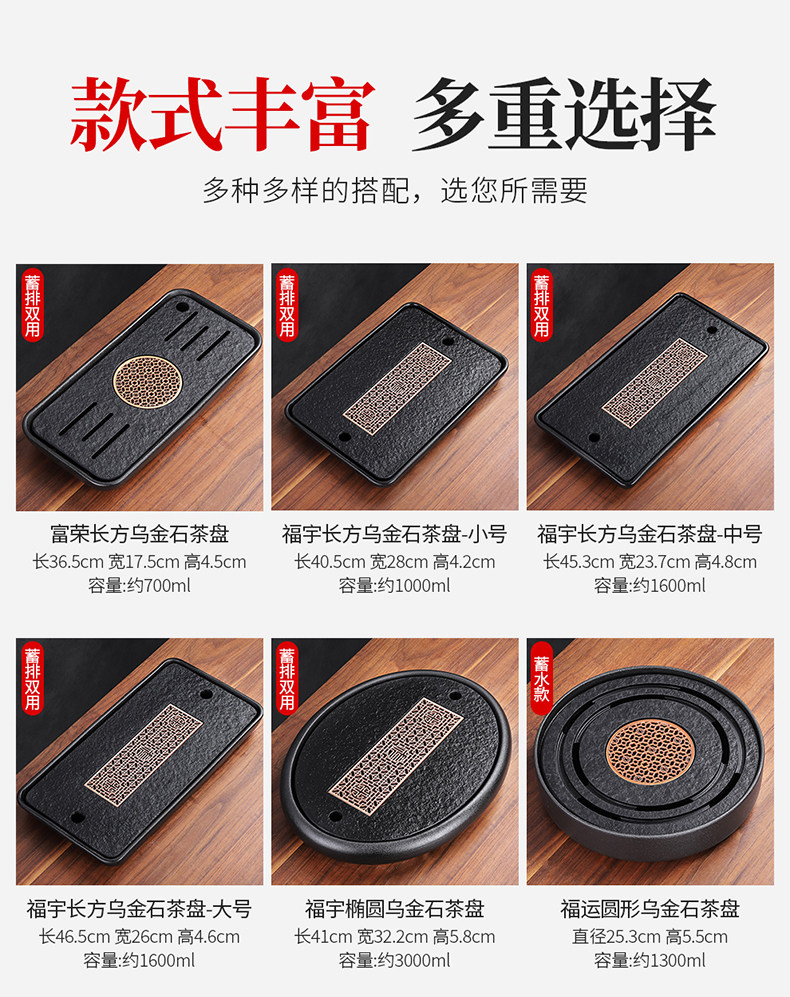 款式丰富 多重选择

多种多样的搭配，选您所需要

蓄排双用

富荣长方乌金石茶盘
长36.5cm 宽17.5cm 高4.5cm
容量:约700ml

蓄排双用

福宇长方乌金石茶盘-小号
长40.5cm 宽28cm 高4.2cm
容量:约1000ml

蓄排双用

福宇长方乌金石茶盘-中号
长45.3cm 宽23.7cm 高4.8cm
容量:约1600ml

蓄排双用

福宇长方乌金石茶盘-大号
长46.5cm 宽26cm 高4.6cm
容量:约1600ml

蓄排双用

福宇椭圆乌金石茶盘
长41cm 宽32.2cm 高5.8cm
容量:约3000ml

蓄水款

福运圆形乌金石茶盘
直径25.3cm 高5.5cm
容量:约1300ml