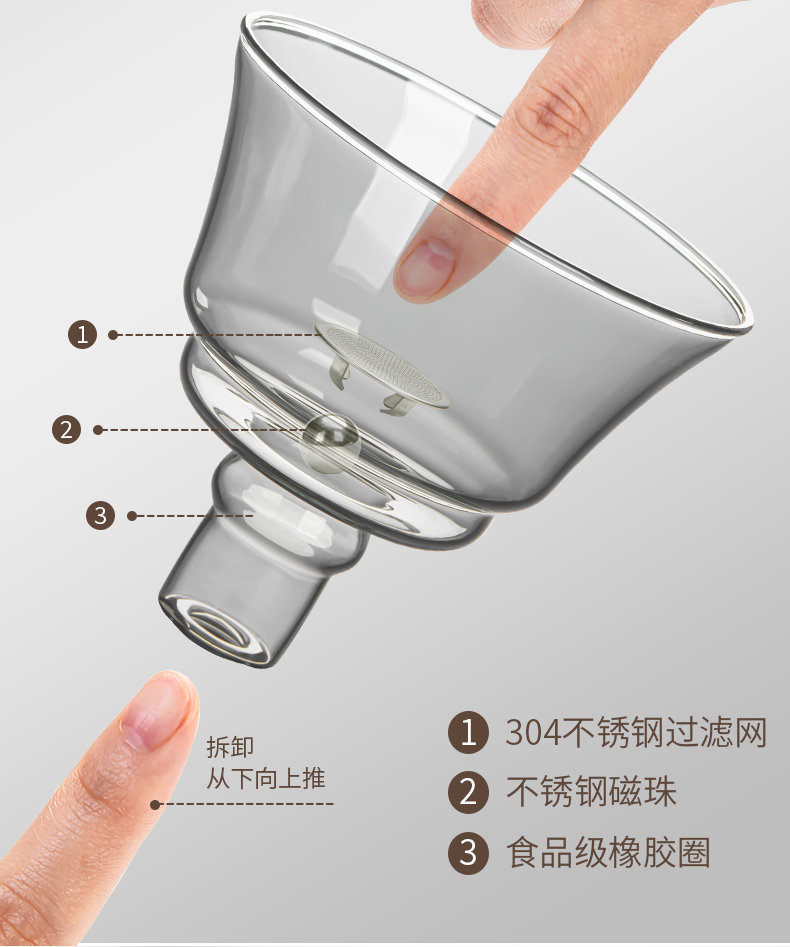 1

2

3

拆卸
从下向上推

1 304不锈钢过滤网
2 不锈钢磁珠
3 食品级橡胶圈