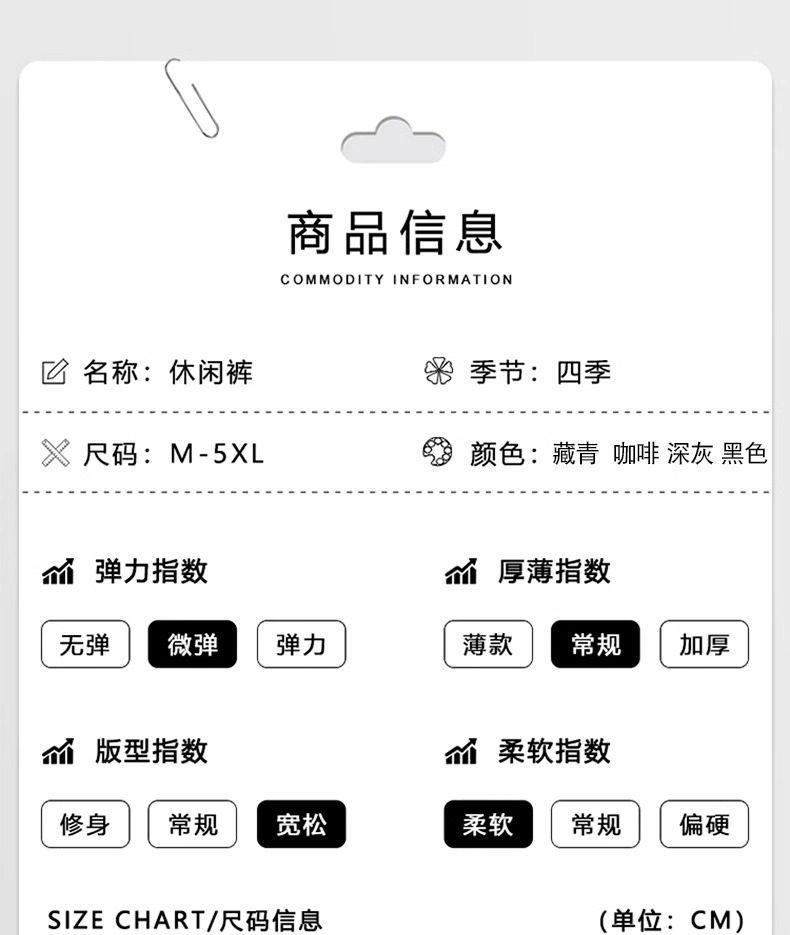 商品信息
COMMODITY INFORMATION

名称：休闲裤 季节：四季

尺码：M-5XL 颜色：藏青 咖啡 深灰 黑色

弹力指数

无弹 微弹 弹力

厚薄指数

薄款 常规 加厚

版型指数

修身 常规 宽松

柔软指数

柔软 常规 偏硬

SIZE CHART/尺码信息 (单位：CM)