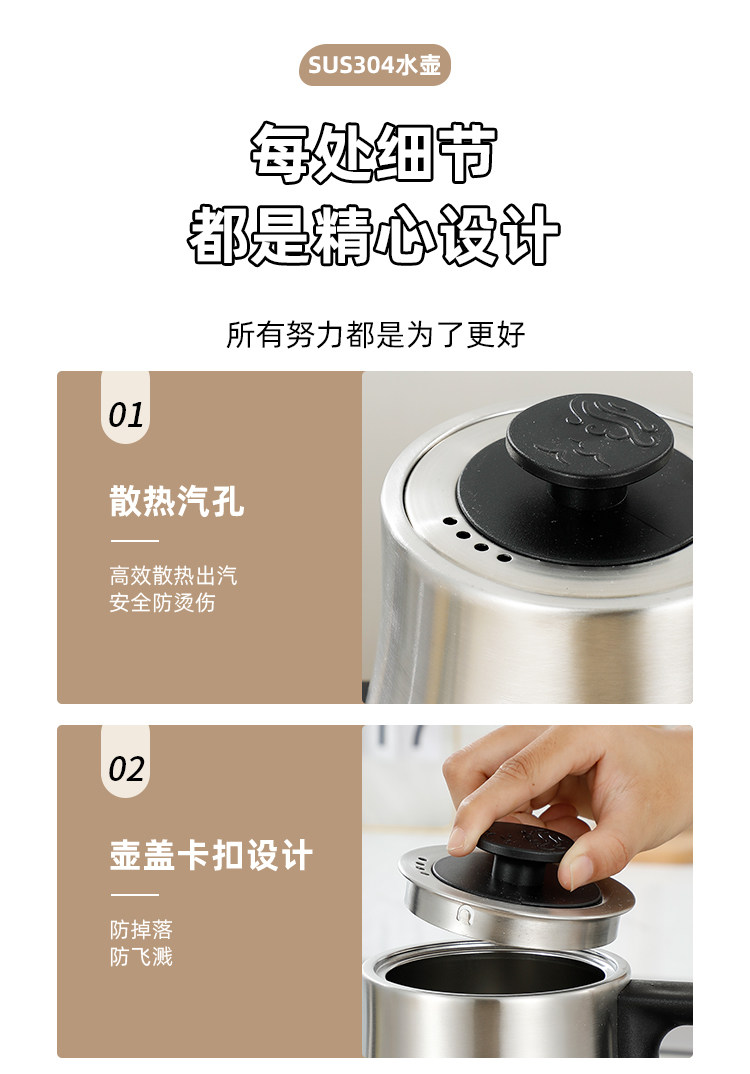 SUS304水壶

每处细节
都是精心设计

所有努力都是为了更好

01

散热汽孔

高效散热出汽
安全防烫伤

02

壶盖卡扣设计

防掉落
防飞溅