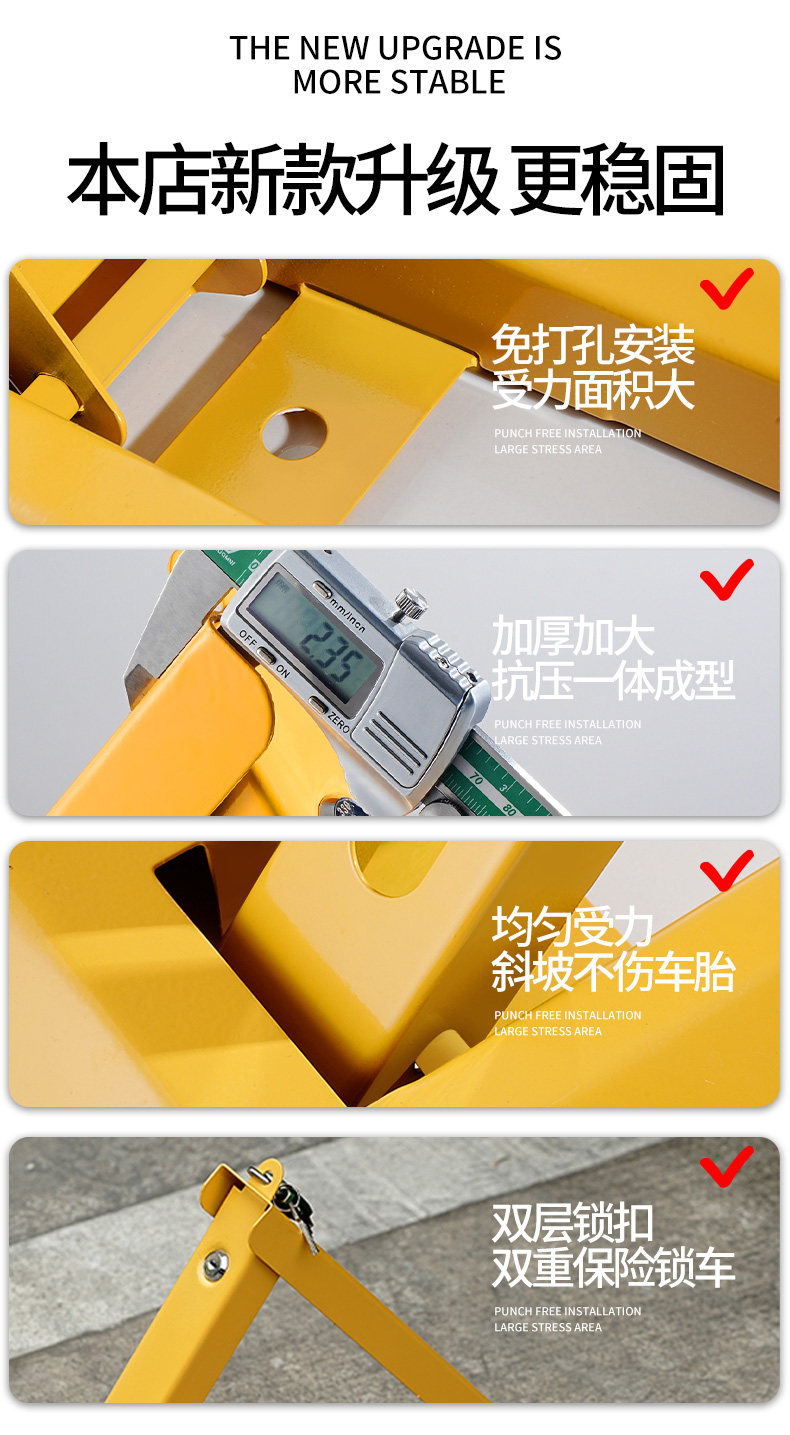 THE NEW UPGRADE IS MORE STABLE

本店新款升级 更稳固

免打孔安装
受力面积大

PUNCH FREE INSTALLATION
LARGE STRESS AREA

mm/inch
2.35
OFF ON
ZERO
70 80

加厚加大
抗压一体成型

PUNCH FREE INSTALLATION
LARGE STRESS AREA

均匀受力
斜坡不伤车胎

PUNCH FREE INSTALLATION
LARGE STRESS AREA

双层锁扣
双重保险锁车

PUNCH FREE INSTALLATION
LARGE STRESS AREA