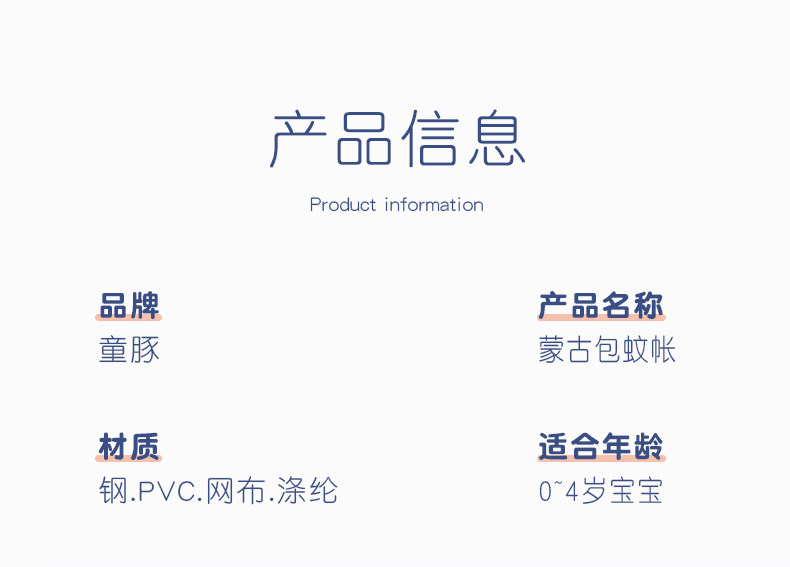 产品信息

Product information

品牌
童豚

材质
钢.PVC.网布.涤纶

产品名称
蒙古包蚊帐

适合年龄
0~4岁宝宝