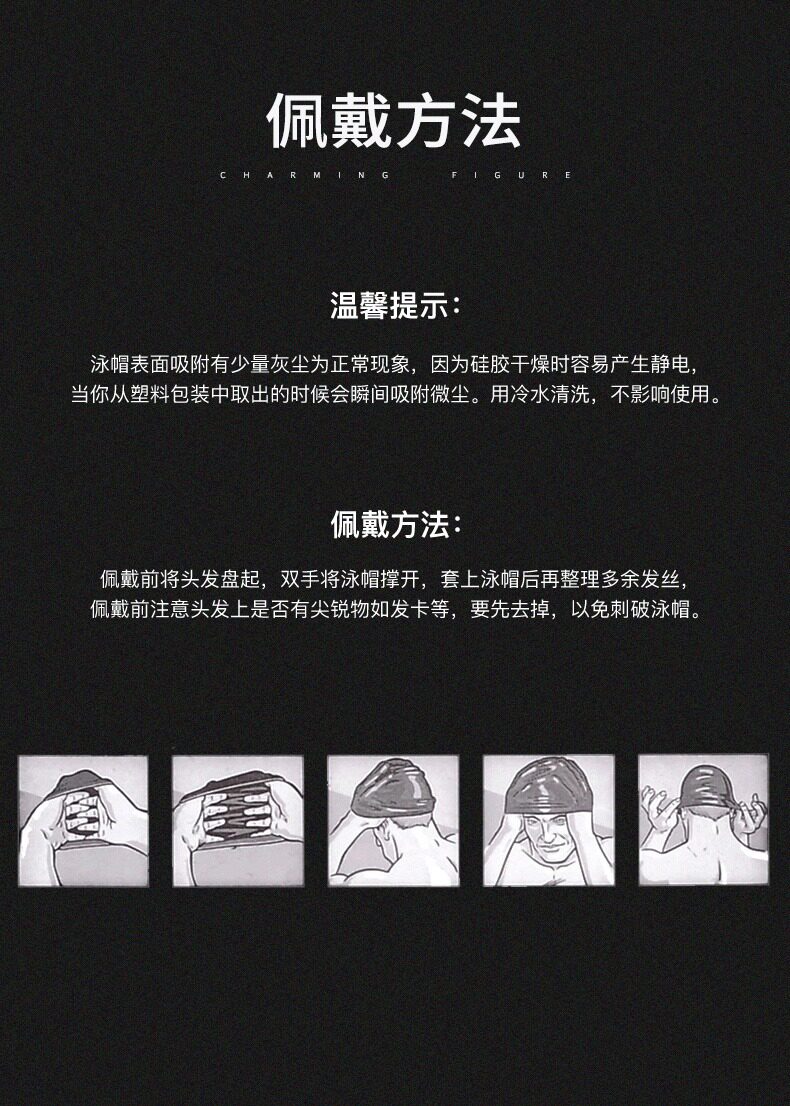 佩戴方法

CHARMING FIGURE

温馨提示：

泳帽表面吸附有少量灰尘为正常现象，因为硅胶干燥时容易产生静电，当你从塑料包装中取出的时候会瞬间吸附微尘。用冷水清洗，不影响使用。

佩戴方法：

佩戴前将头发盘起，双手将泳帽撑开，套上泳帽后再整理多余发丝，佩戴前注意头发上是否有尖锐物如发卡等，要先去掉，以免刺破泳帽。