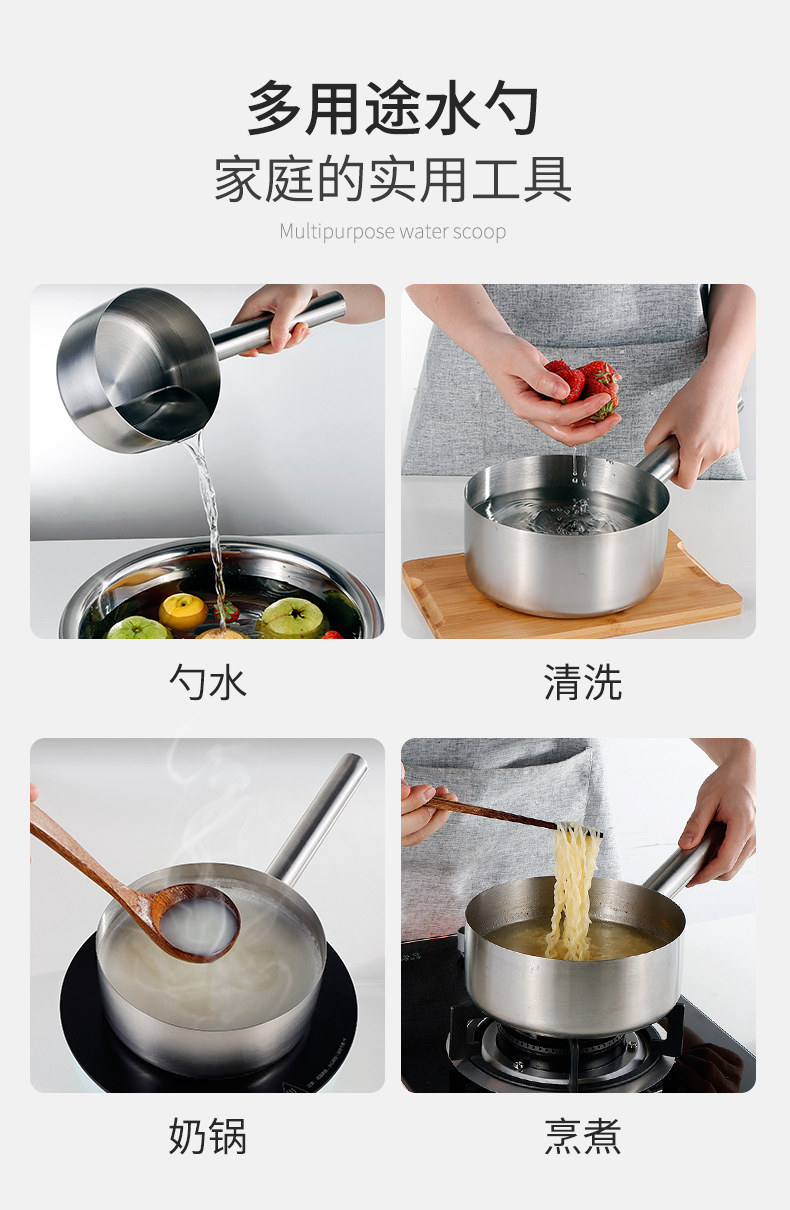 多用途水勺
家庭的实用工具
Multipurpose water scoop

勺水

清洗

奶锅

烹煮