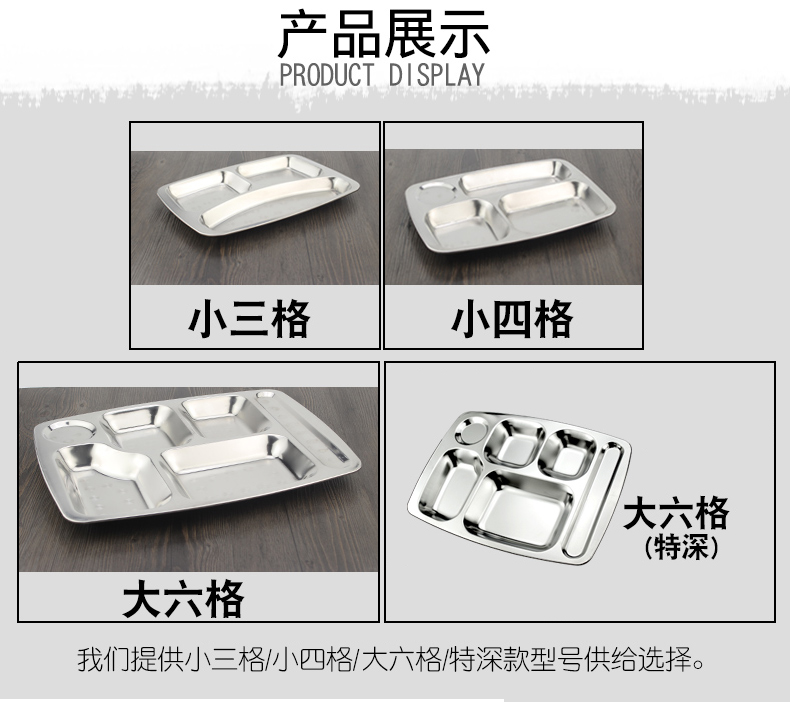 产品展示
PRODUCT DISPLAY

小三格

小四格

大六格

大六格
（特深）

我们提供小三格/小四格/大六格/特深款型号供给选择。