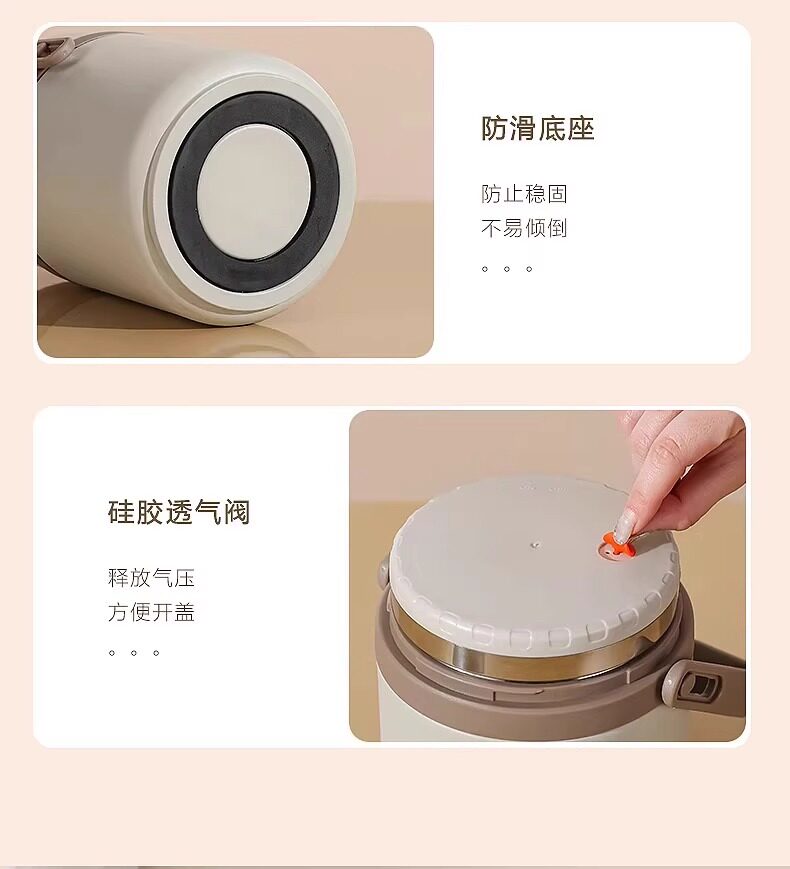 防滑底座

防止稳固
不易倾倒
。。。

硅胶透气阀

释放气压
方便开盖
。。。