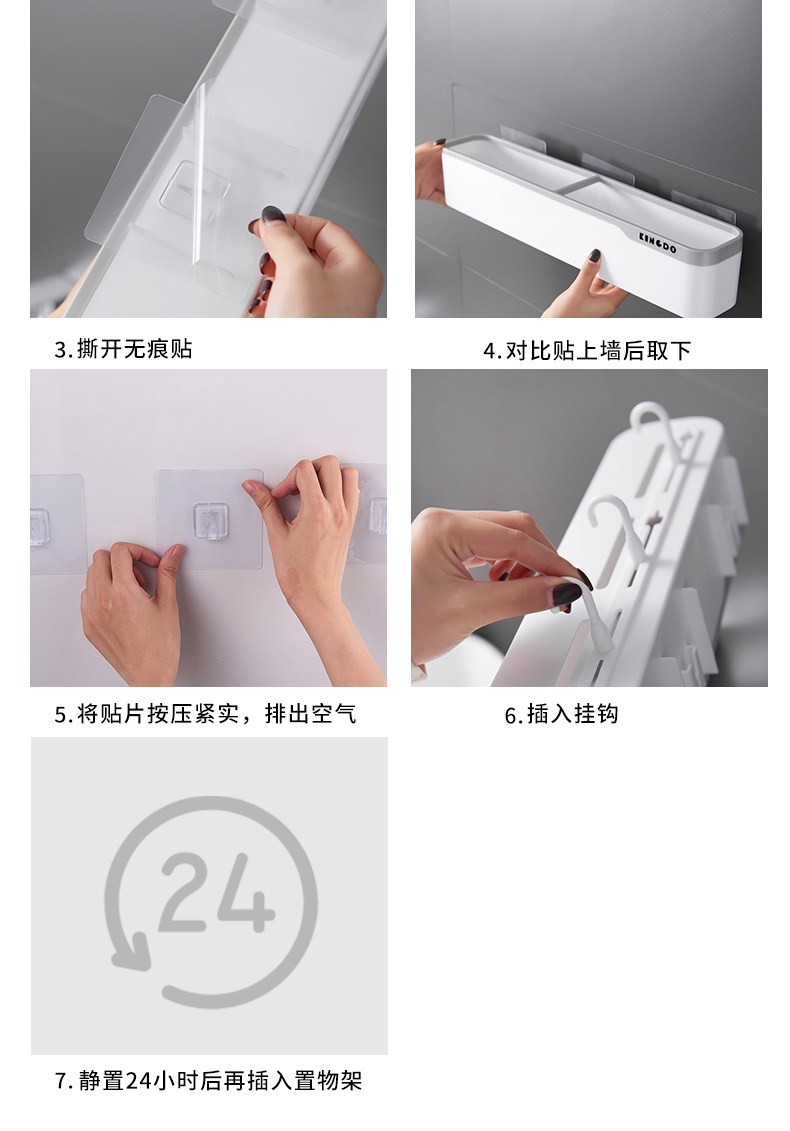 3.撕开无痕贴

KINGDO

4.对比贴上墙后取下

5.将贴片按压紧实，排出空气

6.插入挂钩

24

7.静置24小时后再插入置物架