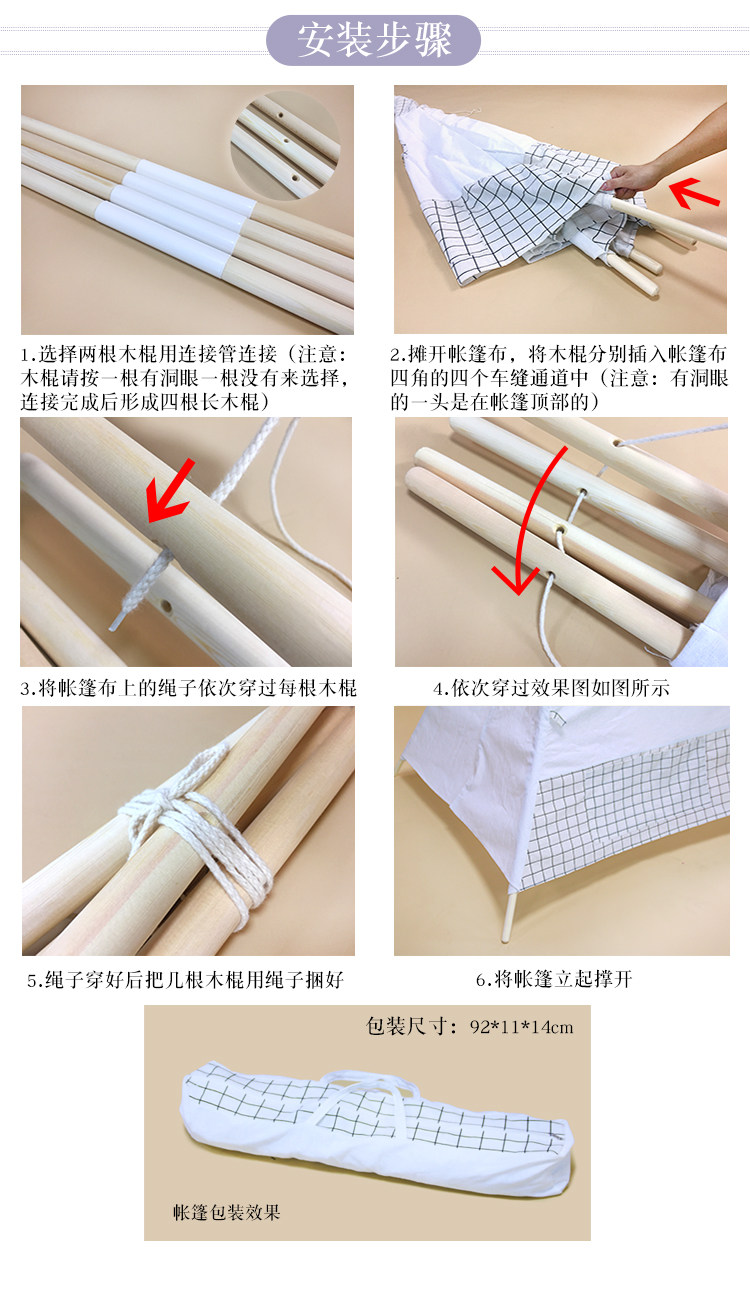 安装步骤

1.选择两根木棍用连接管连接（注意：木棍请按一根有洞眼一根没有来选择，连接完成后形成四根长木棍）

2.摊开帐篷布，将木棍分别插入帐篷布四角的四个车缝通道中（注意：有洞眼的一头是在帐篷顶部的）

3.将帐篷布上的绳子依次穿过每根木棍

4.依次穿过效果图如图所示

5.绳子穿好后把几根木棍用绳子捆好

6.将帐篷立起撑开

包装尺寸：92*11*14cm

帐篷包装效果