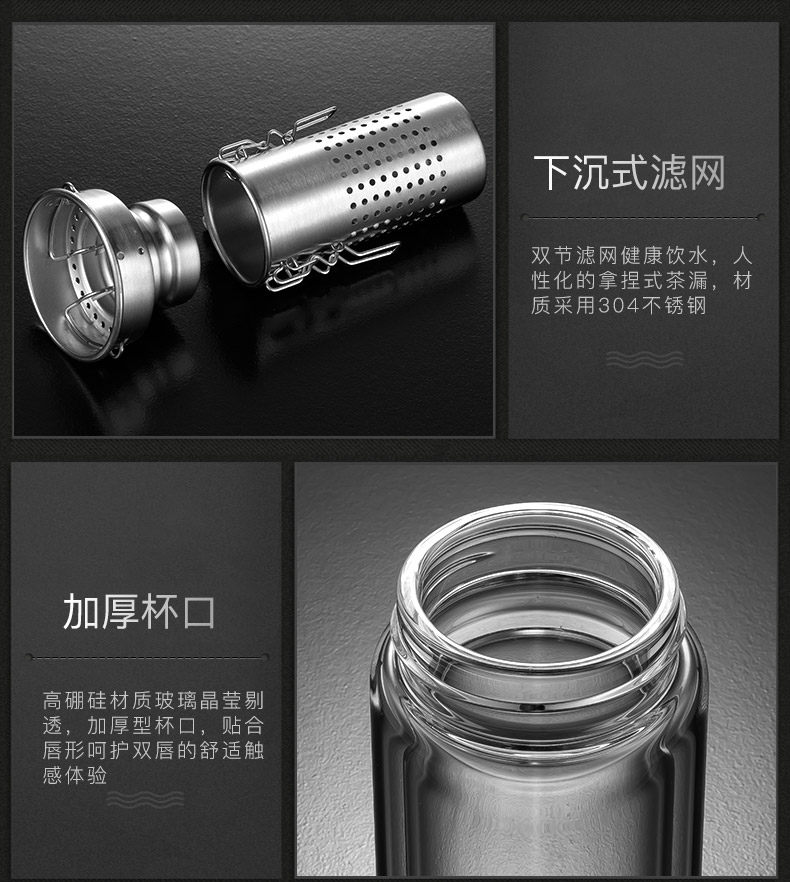 下沉式滤网

双节滤网健康饮水，人性化的拿捏式茶漏，材质采用304不锈钢

加厚杯口

高硼硅材质玻璃晶莹剔透，加厚型杯口，贴合唇形呵护双唇的舒适触感体验