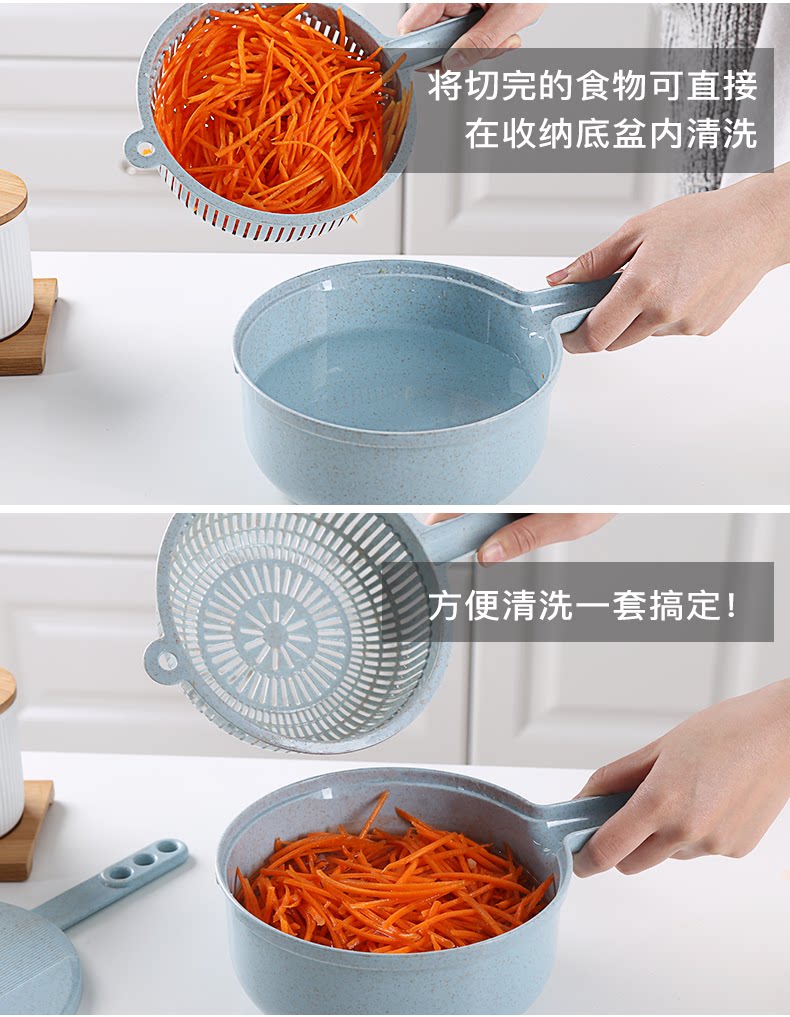 将切完的食物可直接
在收纳底盆内清洗

方便清洗一套搞定！