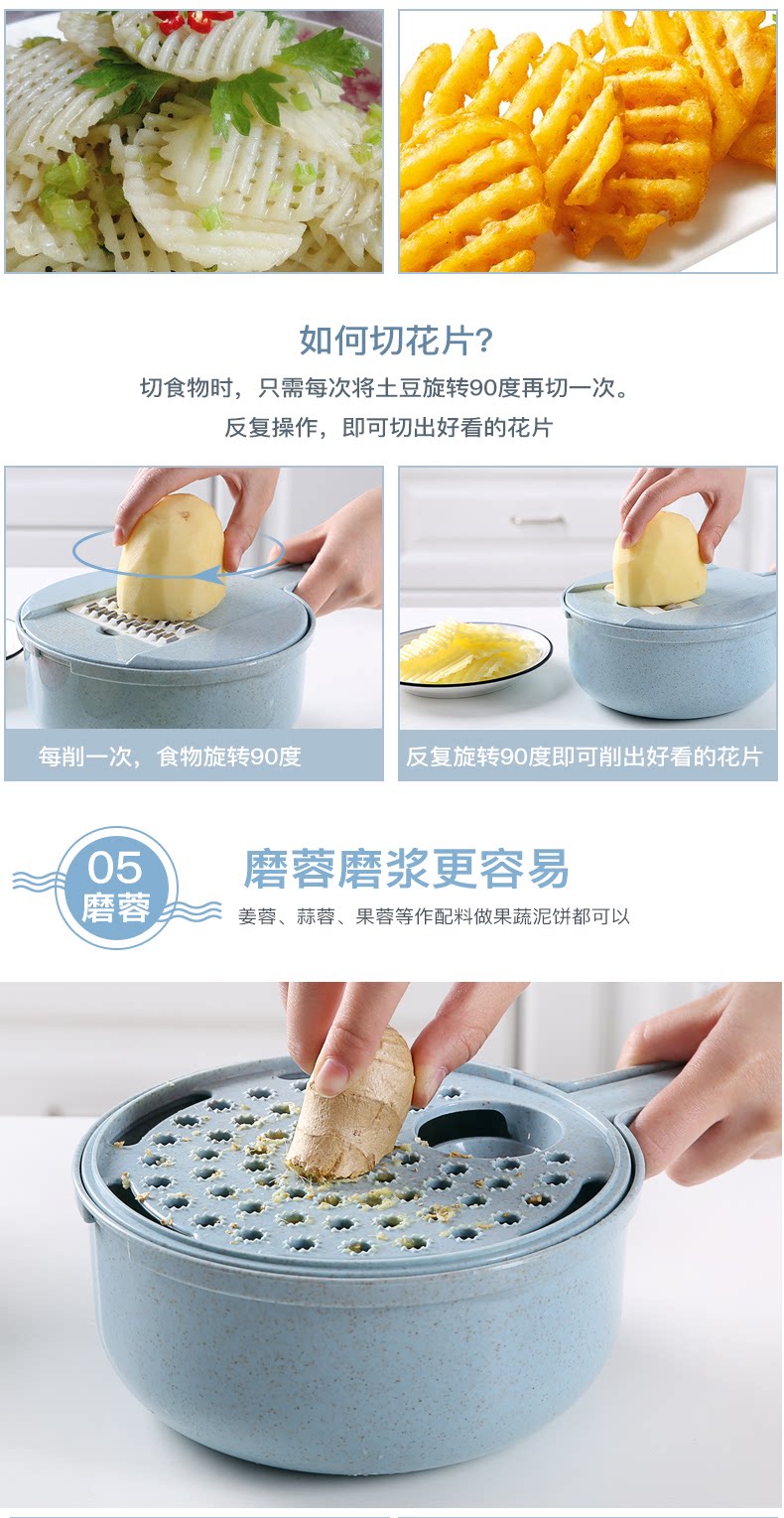 如何切花片?

切食物时，只需每次将土豆旋转90度再切一次。
反复操作，即可切出好看的花片

每削一次，食物旋转90度

反复旋转90度即可削出好看的花片

05
磨蓉

磨蓉磨浆更容易

姜蓉、蒜蓉、果蓉等作配料做果蔬泥饼都可以