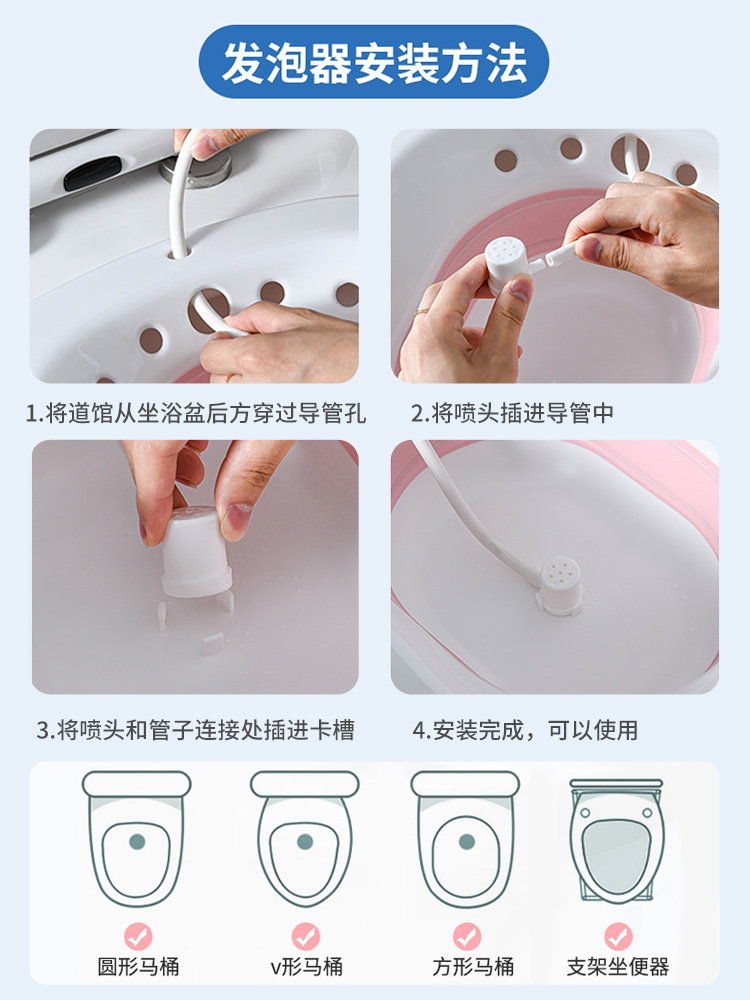 发泡器安装方法

1.将道馆从坐浴盆后方穿过导管孔

2.将喷头插进导管中

3.将喷头和管子连接处插进卡槽

4.安装完成，可以使用

圆形马桶

v形马桶

方形马桶

支架坐便器