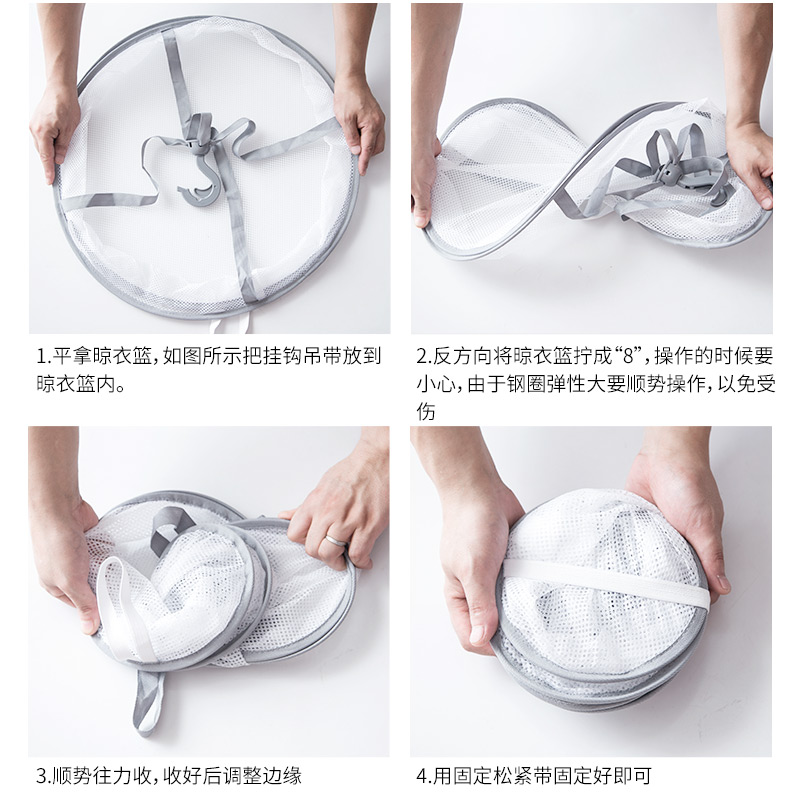 1.平拿晾衣篮，如图所示把挂钩吊带放到晾衣篮内。

2.反方向将晾衣篮拧成“8”，操作的时候要小心，由于钢圈弹性大要顺势操作，以免受伤

3.顺势往力收，收好后调整边缘

4.用固定松紧带固定好即可