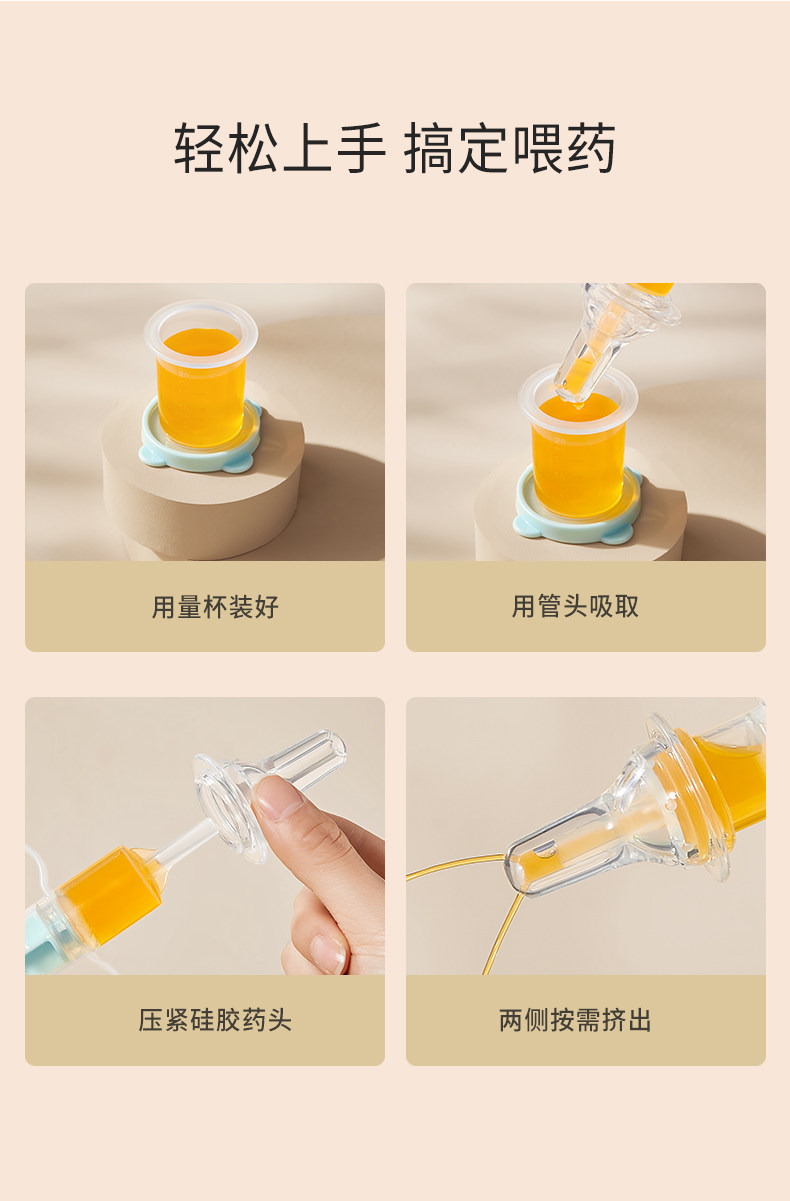 轻松上手 搞定喂药

用量杯装好

用管头吸取

压紧硅胶药头

两侧按需挤出