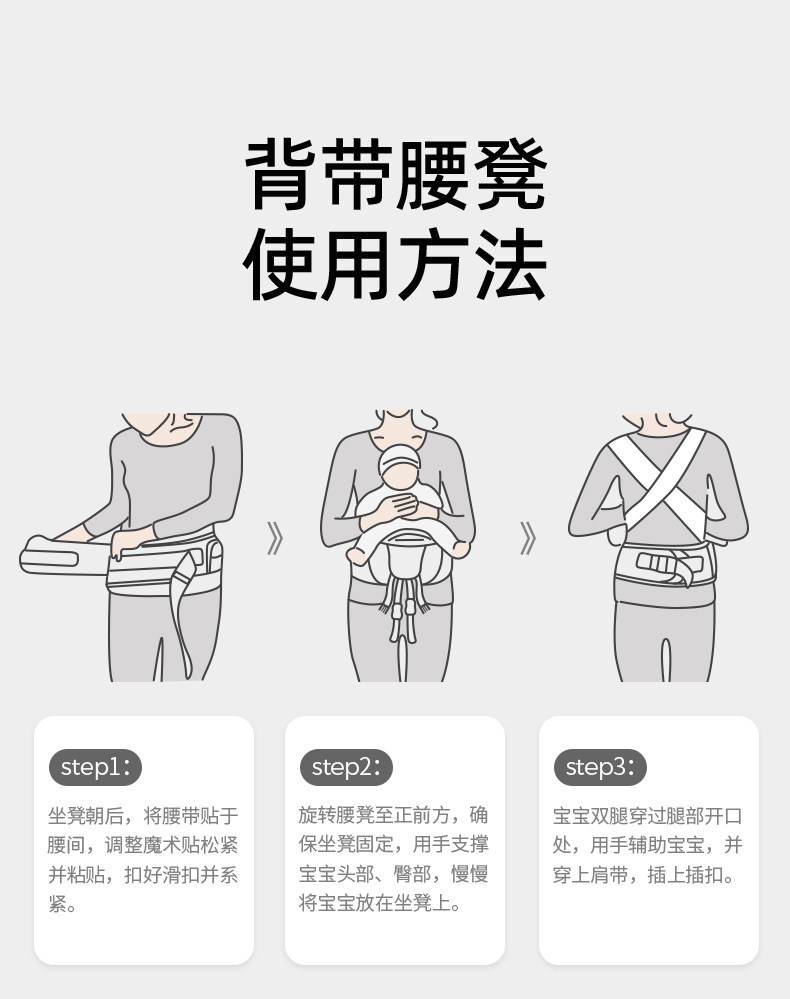 背带腰凳
使用方法

》

》

step1：

坐凳朝后，将腰带贴于腰间，调整魔术贴松紧并粘贴，扣好滑扣并系紧。

step2：

旋转腰凳至正前方，确保坐凳固定，用手支撑宝宝头部、臀部，慢慢将宝宝放在坐凳上。

step3：

宝宝双腿穿过腿部开口处，用手辅助宝宝，并穿上肩带，插上插扣。