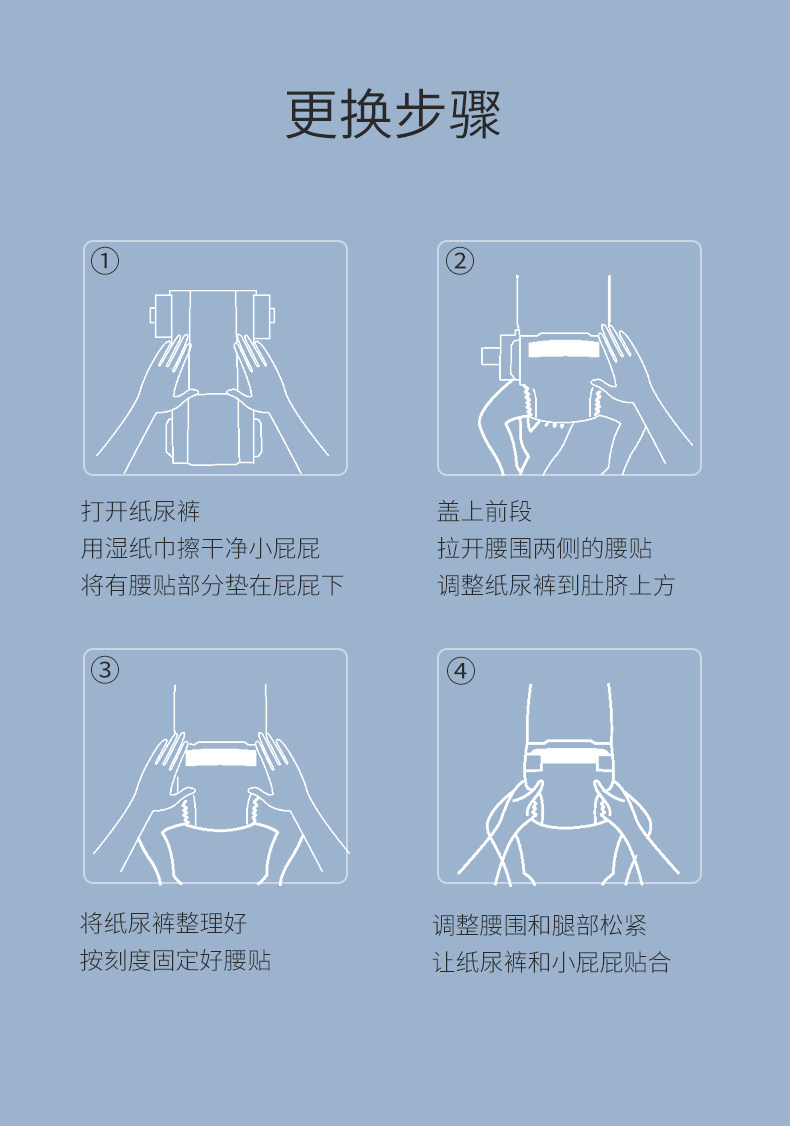 更换步骤

①

打开纸尿裤
用湿纸巾擦干净小屁屁
将有腰贴部分垫在屁屁下

②

盖上前段
拉开腰围两侧的腰贴
调整纸尿裤到肚脐上方

③

将纸尿裤整理好
按刻度固定好腰贴

④

调整腰围和腿部松紧
让纸尿裤和小屁屁贴合