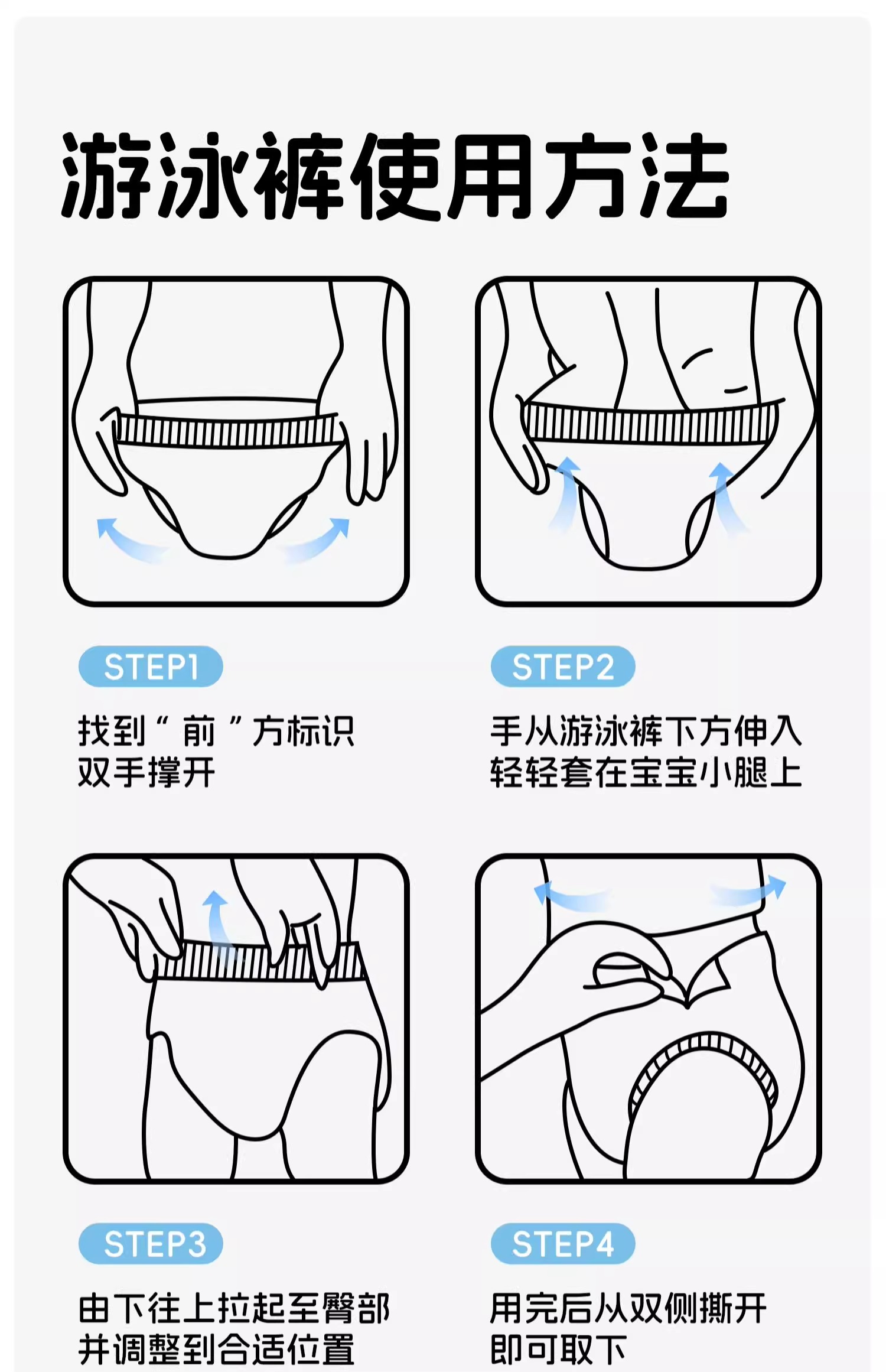 游泳裤使用方法

STEP1

找到“前”方标识
双手撑开

STEP2

手从游泳裤下方伸入
轻轻套在宝宝小腿上

STEP3

由下往上拉起至臀部
并调整到合适位置

STEP4

用完后从双侧撕开
即可取下