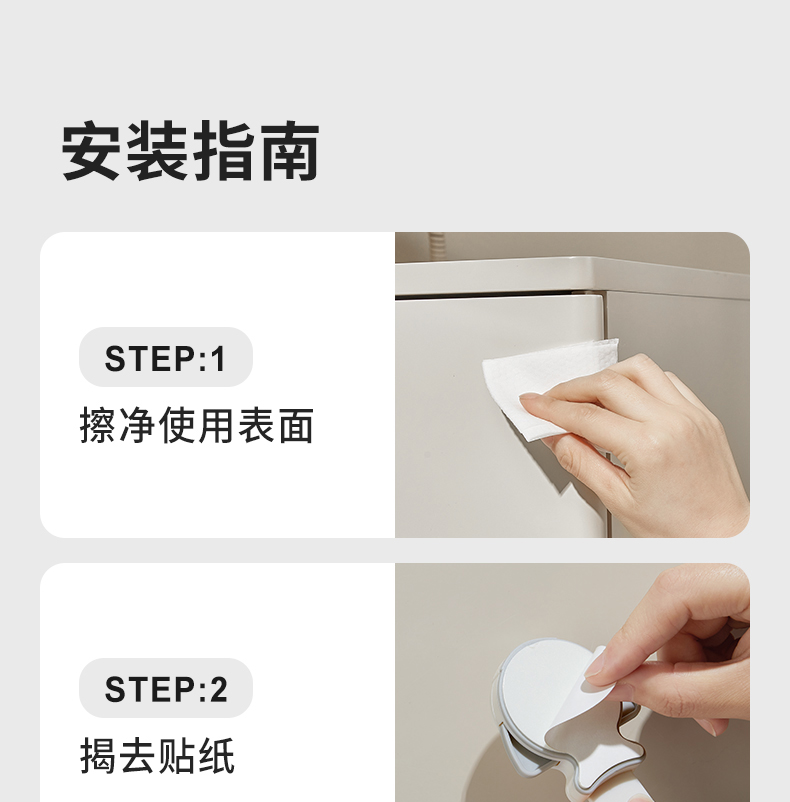 安装指南

STEP:1
擦净使用表面

STEP:2
揭去贴纸