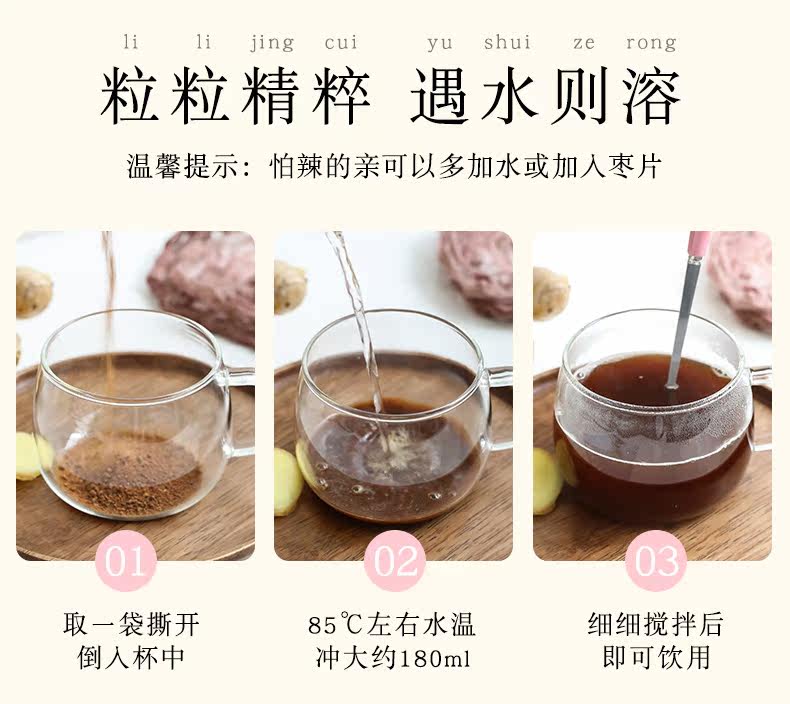 li li jing cui yu shui ze rong
粒粒精粹 遇水则溶

温馨提示：怕辣的亲可以多加水或加入枣片

01

取一袋撕开
倒入杯中

02

85℃左右水温
冲大约180ml

03

细细搅拌后
即可饮用