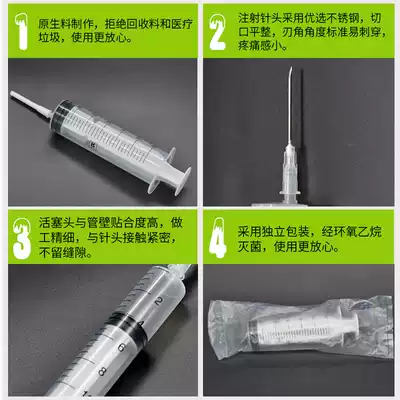 1
原生料制作，拒绝回收料和医疗垃圾，使用更放心。

2
注射针头采用优选不锈钢，切口平整，刃角角度标准易刺穿，疼痛感小。

3
活塞头与管壁贴合度高，做工精细，与针头接触紧密，不留缝隙。

2
4
6
8

4
采用独立包装，经环氧乙烷灭菌，使用更放心。