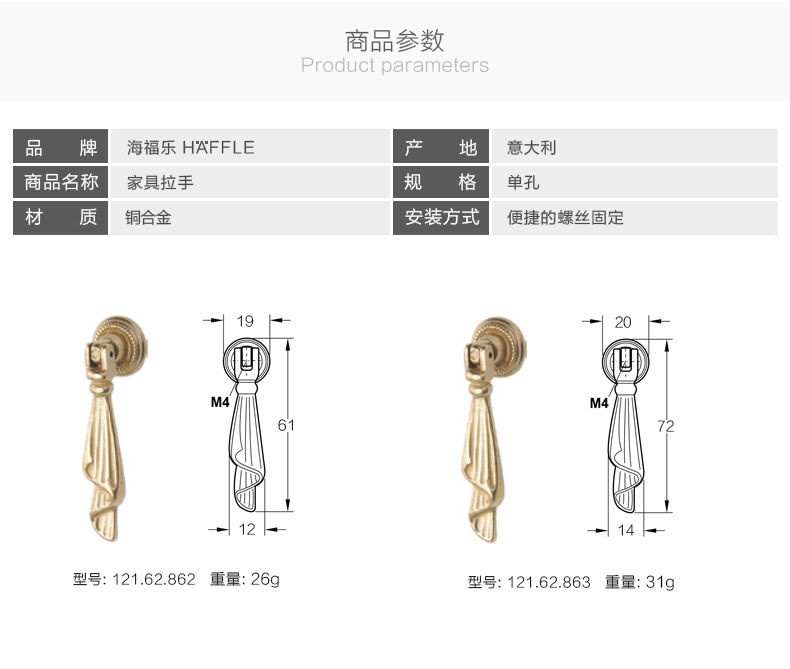 商品参数
Product parameters

| 品　　牌 | 海福乐 HÄFFLE | 产　　地 | 意大利 |
|---|---|---|---|
| 商品名称 | 家具拉手 | 规　　格 | 单孔 |
| 材　　质 | 铜合金 | 安装方式 | 便捷的螺丝固定 |

19
M4
61
12

型号: 121.62.862　重量: 26g

20
M4
72
14

型号: 121.62.863　重量: 31g