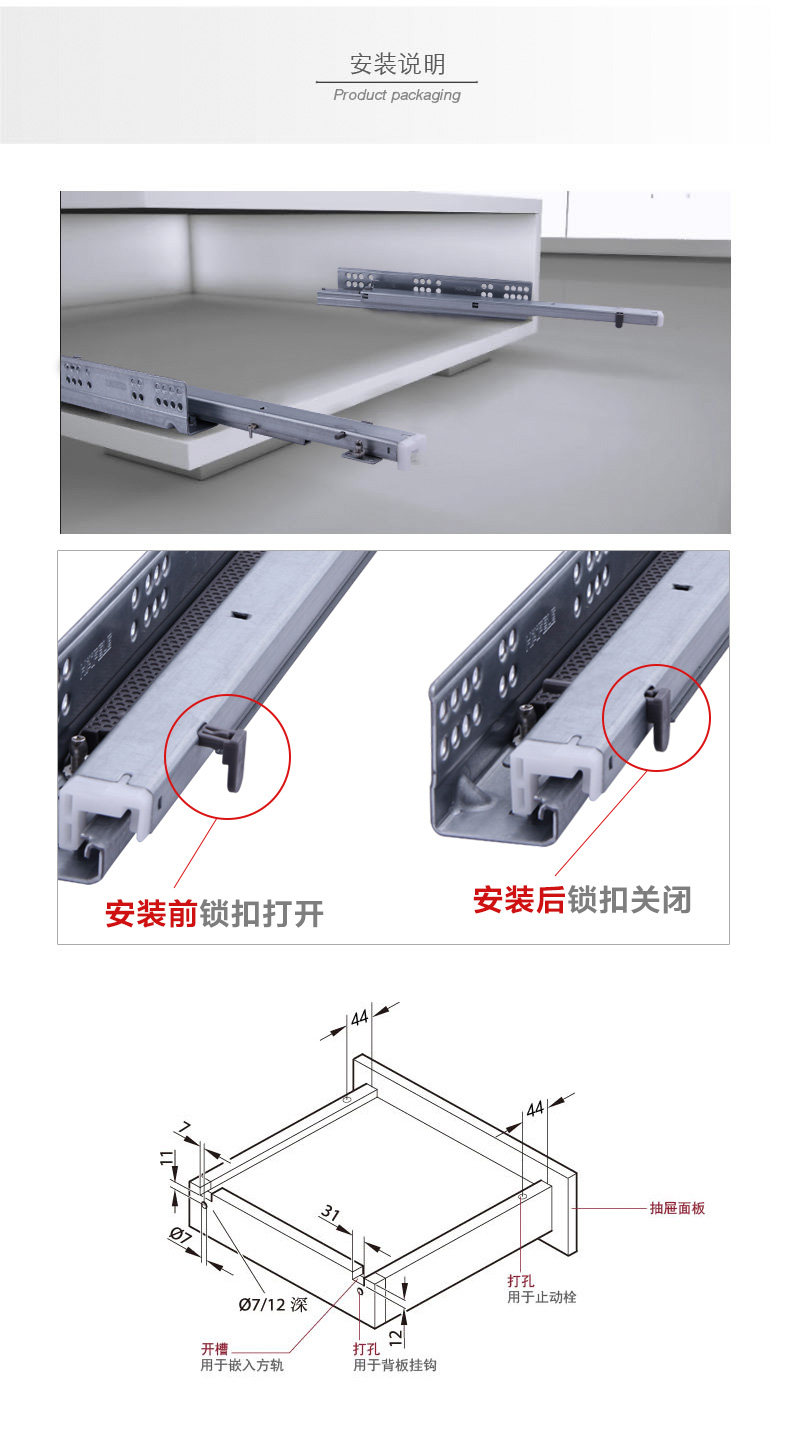 安装说明
Product packaging

安装前锁扣打开

安装后锁扣关闭

44
44
7
11
Ø7
31
Ø7/12 深
12
抽屉面板
打孔
用于止动栓
开槽
用于嵌入方轨
打孔
用于背板挂钩